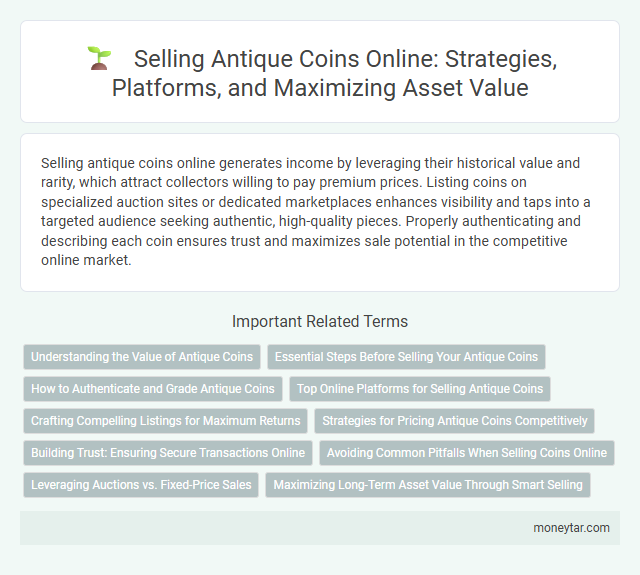 Selling Antique Coins Online: Strategies, Platforms, and Maximizing Asset Value

Selling antique coins online generates income by leveraging their historical value and rarity, which attract collectors willing to pay premium prices. Listing coins on specialized auction sites or dedicated marketplaces enhances visibility and taps into a targeted audience seeking authentic, high-quality pieces. Properly authenticating and describing each coin ensures trust and maximizes sale potential in the competitive online market.

Important Related Terms

Understanding the Value of Antique Coins

Essential Steps Before Selling Your Antique Coins

How to Authenticate and Grade Antique Coins

Top Online Platforms for Selling Antique Coins

Crafting Compelling Listings for Maximum Returns

Strategies for Pricing Antique Coins Competitively

Building Trust: Ensuring Secure Transactions Online

Avoiding Common Pitfalls When Selling Coins Online

Leveraging Auctions vs. Fixed-Price Sales

Maximizing Long-Term Asset Value Through Smart Selling

moneytar.com