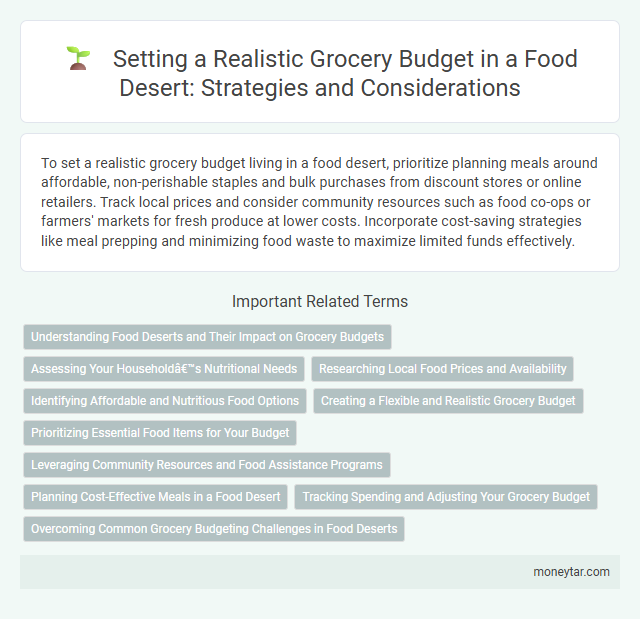 Setting a Realistic Grocery Budget in a Food Desert: Strategies and Considerations

To set a realistic grocery budget living in a food desert, prioritize planning meals around affordable, non-perishable staples and bulk purchases from discount stores or online retailers. Track local prices and consider community resources such as food co-ops or farmers' markets for fresh produce at lower costs. Incorporate cost-saving strategies like meal prepping and minimizing food waste to maximize limited funds effectively.

Important Related Terms

Understanding Food Deserts and Their Impact on Grocery Budgets

Assessing Your Householdâ€™s Nutritional Needs

Researching Local Food Prices and Availability

Identifying Affordable and Nutritious Food Options

Creating a Flexible and Realistic Grocery Budget

Prioritizing Essential Food Items for Your Budget

Leveraging Community Resources and Food Assistance Programs

Planning Cost-Effective Meals in a Food Desert

Tracking Spending and Adjusting Your Grocery Budget

Overcoming Common Grocery Budgeting Challenges in Food Deserts

moneytar.com