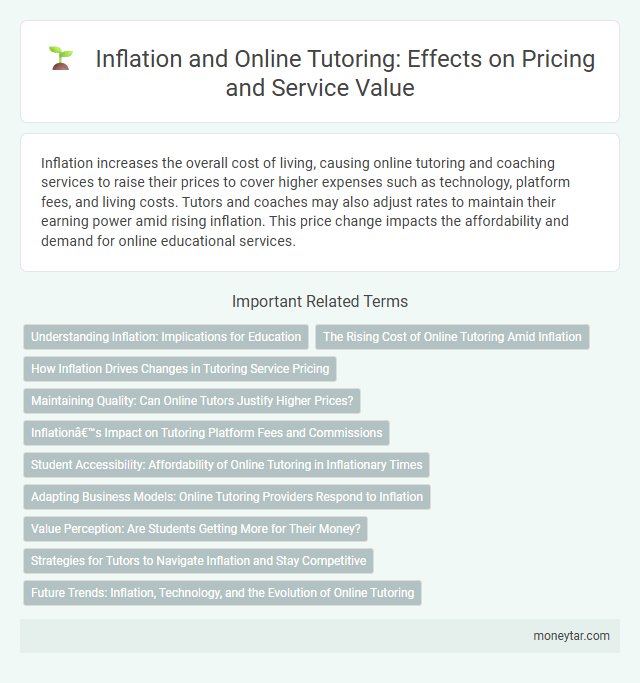 Inflation and Online Tutoring: Effects on Pricing and Service Value

Inflation increases the overall cost of living, causing online tutoring and coaching services to raise their prices to cover higher expenses such as technology, platform fees, and living costs. Tutors and coaches may also adjust rates to maintain their earning power amid rising inflation. This price change impacts the affordability and demand for online educational services.

Important Related Terms

Understanding Inflation: Implications for Education

The Rising Cost of Online Tutoring Amid Inflation

How Inflation Drives Changes in Tutoring Service Pricing

Maintaining Quality: Can Online Tutors Justify Higher Prices?

Inflationâ€™s Impact on Tutoring Platform Fees and Commissions

Student Accessibility: Affordability of Online Tutoring in Inflationary Times

Adapting Business Models: Online Tutoring Providers Respond to Inflation

Value Perception: Are Students Getting More for Their Money?

Strategies for Tutors to Navigate Inflation and Stay Competitive

Future Trends: Inflation, Technology, and the Evolution of Online Tutoring

moneytar.com