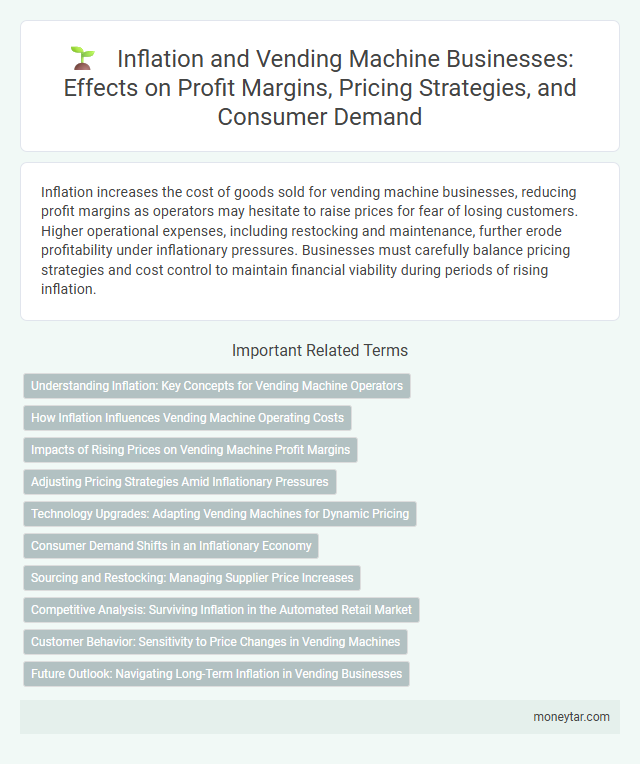 Inflation and Vending Machine Businesses: Effects on Profit Margins, Pricing Strategies, and Consumer Demand

Inflation increases the cost of goods sold for vending machine businesses, reducing profit margins as operators may hesitate to raise prices for fear of losing customers. Higher operational expenses, including restocking and maintenance, further erode profitability under inflationary pressures. Businesses must carefully balance pricing strategies and cost control to maintain financial viability during periods of rising inflation.

Important Related Terms

Understanding Inflation: Key Concepts for Vending Machine Operators

How Inflation Influences Vending Machine Operating Costs

Impacts of Rising Prices on Vending Machine Profit Margins

Adjusting Pricing Strategies Amid Inflationary Pressures

Technology Upgrades: Adapting Vending Machines for Dynamic Pricing

Consumer Demand Shifts in an Inflationary Economy

Sourcing and Restocking: Managing Supplier Price Increases

Competitive Analysis: Surviving Inflation in the Automated Retail Market

Customer Behavior: Sensitivity to Price Changes in Vending Machines

Future Outlook: Navigating Long-Term Inflation in Vending Businesses

moneytar.com