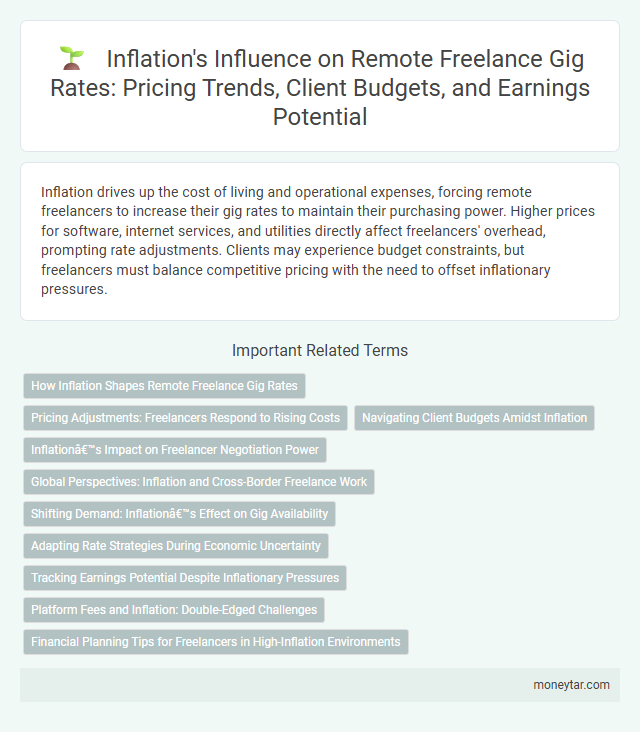 Inflation's Influence on Remote Freelance Gig Rates: Pricing Trends, Client Budgets, and Earnings Potential

Inflation drives up the cost of living and operational expenses, forcing remote freelancers to increase their gig rates to maintain their purchasing power. Higher prices for software, internet services, and utilities directly affect freelancers' overhead, prompting rate adjustments. Clients may experience budget constraints, but freelancers must balance competitive pricing with the need to offset inflationary pressures.

Important Related Terms

How Inflation Shapes Remote Freelance Gig Rates

Pricing Adjustments: Freelancers Respond to Rising Costs

Navigating Client Budgets Amidst Inflation

Inflationâ€™s Impact on Freelancer Negotiation Power

Global Perspectives: Inflation and Cross-Border Freelance Work

Shifting Demand: Inflationâ€™s Effect on Gig Availability

Adapting Rate Strategies During Economic Uncertainty

Tracking Earnings Potential Despite Inflationary Pressures

Platform Fees and Inflation: Double-Edged Challenges

Financial Planning Tips for Freelancers in High-Inflation Environments

moneytar.com