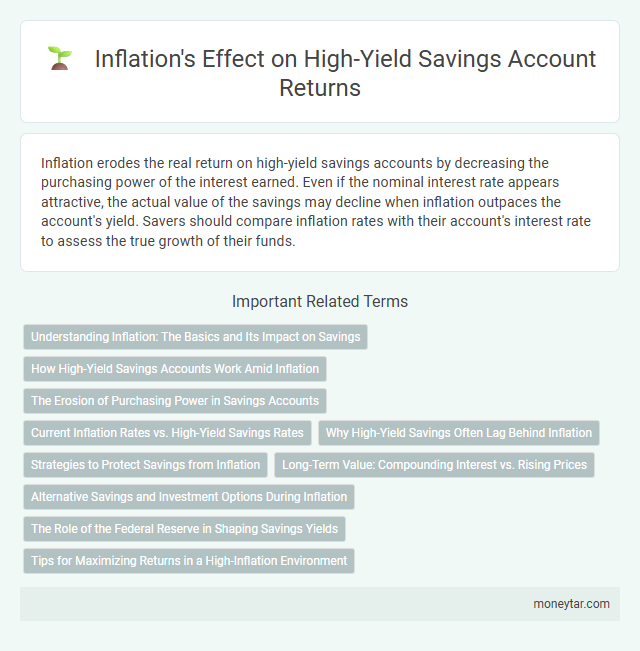 Inflation's Effect on High-Yield Savings Account Returns

Inflation erodes the real return on high-yield savings accounts by decreasing the purchasing power of the interest earned. Even if the nominal interest rate appears attractive, the actual value of the savings may decline when inflation outpaces the account's yield. Savers should compare inflation rates with their account's interest rate to assess the true growth of their funds.

Important Related Terms

Understanding Inflation: The Basics and Its Impact on Savings

How High-Yield Savings Accounts Work Amid Inflation

The Erosion of Purchasing Power in Savings Accounts

Current Inflation Rates vs. High-Yield Savings Rates

Why High-Yield Savings Often Lag Behind Inflation

Strategies to Protect Savings from Inflation

Long-Term Value: Compounding Interest vs. Rising Prices

Alternative Savings and Investment Options During Inflation

The Role of the Federal Reserve in Shaping Savings Yields

Tips for Maximizing Returns in a High-Inflation Environment

moneytar.com