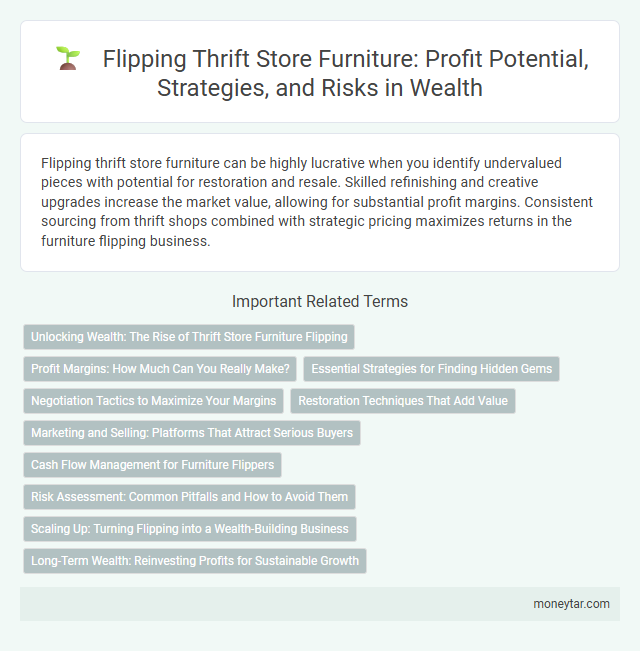 Flipping Thrift Store Furniture: Profit Potential, Strategies, and Risks in Wealth

Flipping thrift store furniture can be highly lucrative when you identify undervalued pieces with potential for restoration and resale. Skilled refinishing and creative upgrades increase the market value, allowing for substantial profit margins. Consistent sourcing from thrift shops combined with strategic pricing maximizes returns in the furniture flipping business.

Important Related Terms

Unlocking Wealth: The Rise of Thrift Store Furniture Flipping

Profit Margins: How Much Can You Really Make?

Essential Strategies for Finding Hidden Gems

Negotiation Tactics to Maximize Your Margins

Restoration Techniques That Add Value

Marketing and Selling: Platforms That Attract Serious Buyers

Cash Flow Management for Furniture Flippers

Risk Assessment: Common Pitfalls and How to Avoid Them

Scaling Up: Turning Flipping into a Wealth-Building Business

Long-Term Wealth: Reinvesting Profits for Sustainable Growth

moneytar.com