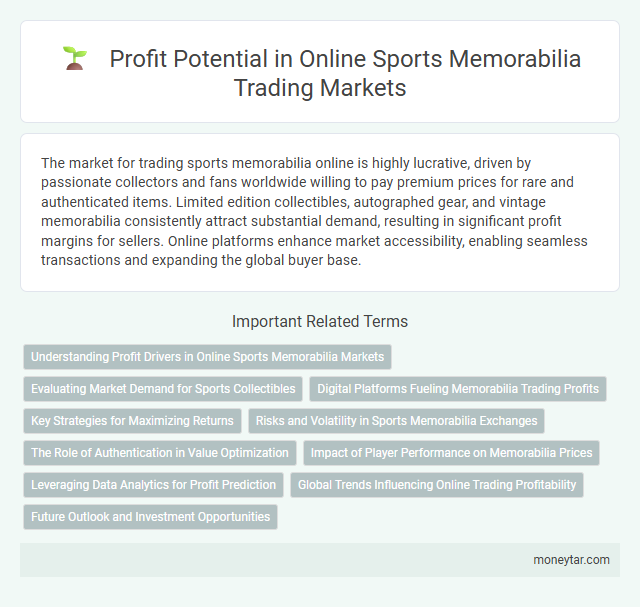 Profit Potential in Online Sports Memorabilia Trading Markets

The market for trading sports memorabilia online is highly lucrative, driven by passionate collectors and fans worldwide willing to pay premium prices for rare and authenticated items. Limited edition collectibles, autographed gear, and vintage memorabilia consistently attract substantial demand, resulting in significant profit margins for sellers. Online platforms enhance market accessibility, enabling seamless transactions and expanding the global buyer base.

Important Related Terms

Understanding Profit Drivers in Online Sports Memorabilia Markets

Evaluating Market Demand for Sports Collectibles

Digital Platforms Fueling Memorabilia Trading Profits

Key Strategies for Maximizing Returns

Risks and Volatility in Sports Memorabilia Exchanges

The Role of Authentication in Value Optimization

Impact of Player Performance on Memorabilia Prices

Leveraging Data Analytics for Profit Prediction

Global Trends Influencing Online Trading Profitability

Future Outlook and Investment Opportunities

moneytar.com