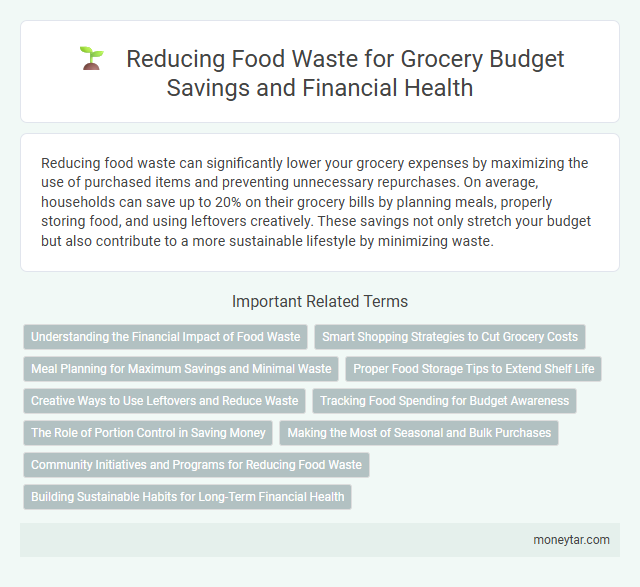 Reducing Food Waste for Grocery Budget Savings and Financial Health

Reducing food waste can significantly lower your grocery expenses by maximizing the use of purchased items and preventing unnecessary repurchases. On average, households can save up to 20% on their grocery bills by planning meals, properly storing food, and using leftovers creatively. These savings not only stretch your budget but also contribute to a more sustainable lifestyle by minimizing waste.

Important Related Terms

Understanding the Financial Impact of Food Waste

Smart Shopping Strategies to Cut Grocery Costs

Meal Planning for Maximum Savings and Minimal Waste

Proper Food Storage Tips to Extend Shelf Life

Creative Ways to Use Leftovers and Reduce Waste

Tracking Food Spending for Budget Awareness

The Role of Portion Control in Saving Money

Making the Most of Seasonal and Bulk Purchases

Community Initiatives and Programs for Reducing Food Waste

Building Sustainable Habits for Long-Term Financial Health

moneytar.com