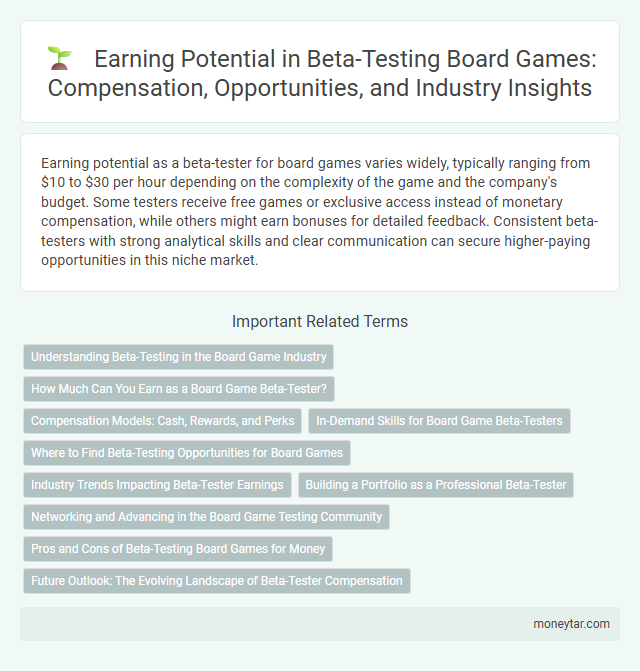 Earning Potential in Beta-Testing Board Games: Compensation, Opportunities, and Industry Insights

Earning potential as a beta-tester for board games varies widely, typically ranging from \$10 to \$30 per hour depending on the complexity of the game and the company's budget. Some testers receive free games or exclusive access instead of monetary compensation, while others might earn bonuses for detailed feedback. Consistent beta-testers with strong analytical skills and clear communication can secure higher-paying opportunities in this niche market.

Important Related Terms

Understanding Beta-Testing in the Board Game Industry

How Much Can You Earn as a Board Game Beta-Tester?

Compensation Models: Cash, Rewards, and Perks

In-Demand Skills for Board Game Beta-Testers

Where to Find Beta-Testing Opportunities for Board Games

Industry Trends Impacting Beta-Tester Earnings

Building a Portfolio as a Professional Beta-Tester

Networking and Advancing in the Board Game Testing Community

Pros and Cons of Beta-Testing Board Games for Money

Future Outlook: The Evolving Landscape of Beta-Tester Compensation

moneytar.com