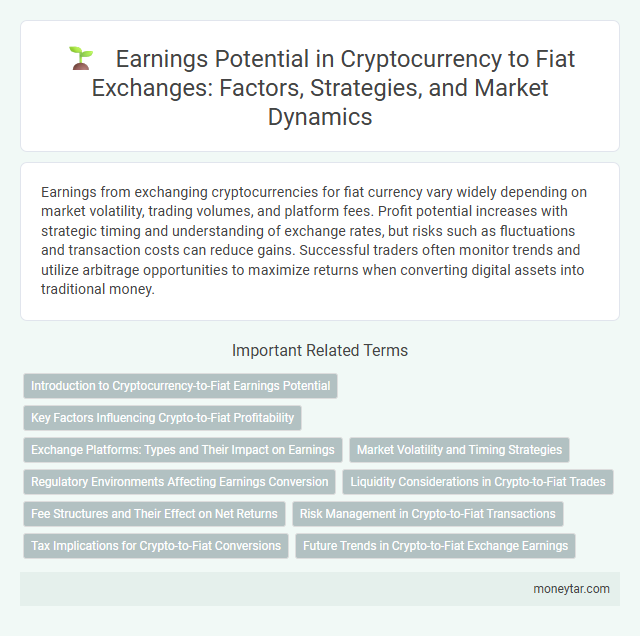 Earnings Potential in Cryptocurrency to Fiat Exchanges: Factors, Strategies, and Market Dynamics

Earnings from exchanging cryptocurrencies for fiat currency vary widely depending on market volatility, trading volumes, and platform fees. Profit potential increases with strategic timing and understanding of exchange rates, but risks such as fluctuations and transaction costs can reduce gains. Successful traders often monitor trends and utilize arbitrage opportunities to maximize returns when converting digital assets into traditional money.

Important Related Terms

Introduction to Cryptocurrency-to-Fiat Earnings Potential

Key Factors Influencing Crypto-to-Fiat Profitability

Exchange Platforms: Types and Their Impact on Earnings

Market Volatility and Timing Strategies

Regulatory Environments Affecting Earnings Conversion

Liquidity Considerations in Crypto-to-Fiat Trades

Fee Structures and Their Effect on Net Returns

Risk Management in Crypto-to-Fiat Transactions

Tax Implications for Crypto-to-Fiat Conversions

Future Trends in Crypto-to-Fiat Exchange Earnings

moneytar.com