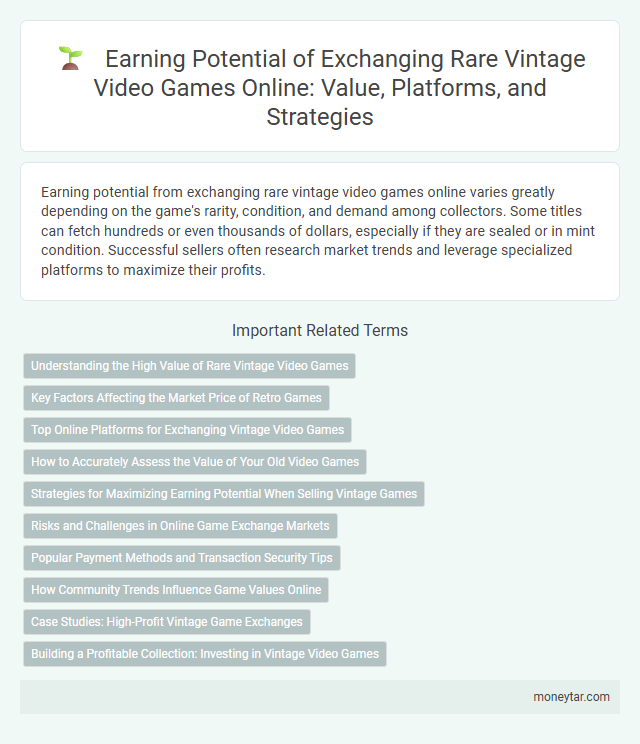 Earning Potential of Exchanging Rare Vintage Video Games Online: Value, Platforms, and Strategies

Earning potential from exchanging rare vintage video games online varies greatly depending on the game's rarity, condition, and demand among collectors. Some titles can fetch hundreds or even thousands of dollars, especially if they are sealed or in mint condition. Successful sellers often research market trends and leverage specialized platforms to maximize their profits.

Important Related Terms

Understanding the High Value of Rare Vintage Video Games

Key Factors Affecting the Market Price of Retro Games

Top Online Platforms for Exchanging Vintage Video Games

How to Accurately Assess the Value of Your Old Video Games

Strategies for Maximizing Earning Potential When Selling Vintage Games

Risks and Challenges in Online Game Exchange Markets

Popular Payment Methods and Transaction Security Tips

How Community Trends Influence Game Values Online

Case Studies: High-Profit Vintage Game Exchanges

Building a Profitable Collection: Investing in Vintage Video Games

moneytar.com