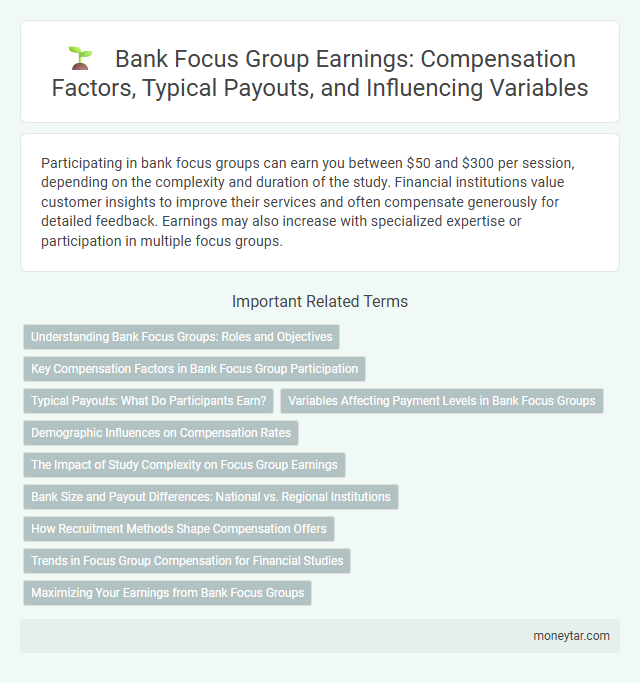 Bank Focus Group Earnings: Compensation Factors, Typical Payouts, and Influencing Variables

Participating in bank focus groups can earn you between \$50 and \$300 per session, depending on the complexity and duration of the study. Financial institutions value customer insights to improve their services and often compensate generously for detailed feedback. Earnings may also increase with specialized expertise or participation in multiple focus groups.

Important Related Terms

Understanding Bank Focus Groups: Roles and Objectives

Key Compensation Factors in Bank Focus Group Participation

Typical Payouts: What Do Participants Earn?

Variables Affecting Payment Levels in Bank Focus Groups

Demographic Influences on Compensation Rates

The Impact of Study Complexity on Focus Group Earnings

Bank Size and Payout Differences: National vs. Regional Institutions

How Recruitment Methods Shape Compensation Offers

Trends in Focus Group Compensation for Financial Studies

Maximizing Your Earnings from Bank Focus Groups

moneytar.com