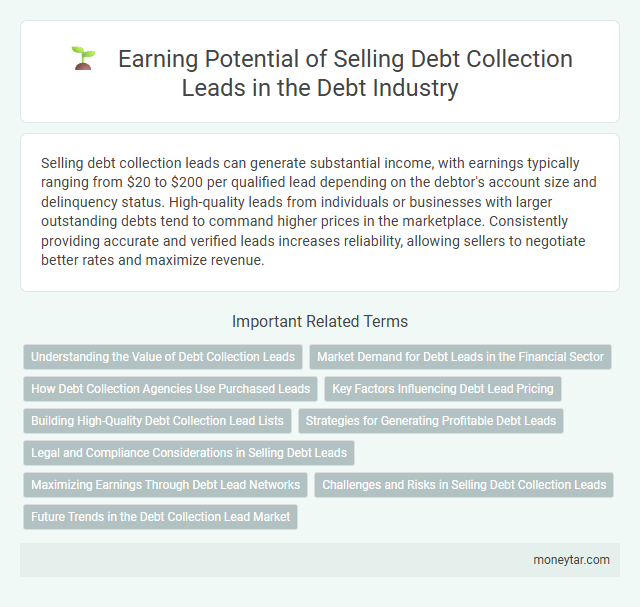 Earning Potential of Selling Debt Collection Leads in the Debt Industry

Selling debt collection leads can generate substantial income, with earnings typically ranging from \$20 to \$200 per qualified lead depending on the debtor's account size and delinquency status. High-quality leads from individuals or businesses with larger outstanding debts tend to command higher prices in the marketplace. Consistently providing accurate and verified leads increases reliability, allowing sellers to negotiate better rates and maximize revenue.

Important Related Terms

Understanding the Value of Debt Collection Leads

Market Demand for Debt Leads in the Financial Sector

How Debt Collection Agencies Use Purchased Leads

Key Factors Influencing Debt Lead Pricing

Building High-Quality Debt Collection Lead Lists

Strategies for Generating Profitable Debt Leads

Legal and Compliance Considerations in Selling Debt Leads

Maximizing Earnings Through Debt Lead Networks

Challenges and Risks in Selling Debt Collection Leads

Future Trends in the Debt Collection Lead Market

moneytar.com