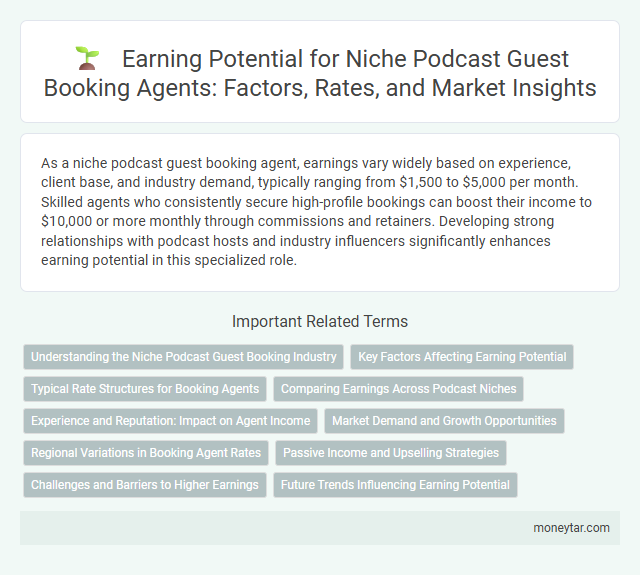 Earning Potential for Niche Podcast Guest Booking Agents: Factors, Rates, and Market Insights

As a niche podcast guest booking agent, earnings vary widely based on experience, client base, and industry demand, typically ranging from \$1,500 to \$5,000 per month. Skilled agents who consistently secure high-profile bookings can boost their income to \$10,000 or more monthly through commissions and retainers. Developing strong relationships with podcast hosts and industry influencers significantly enhances earning potential in this specialized role.

Important Related Terms

Understanding the Niche Podcast Guest Booking Industry

Key Factors Affecting Earning Potential

Typical Rate Structures for Booking Agents

Comparing Earnings Across Podcast Niches

Experience and Reputation: Impact on Agent Income

Market Demand and Growth Opportunities

Regional Variations in Booking Agent Rates

Passive Income and Upselling Strategies

Challenges and Barriers to Higher Earnings

Future Trends Influencing Earning Potential

moneytar.com