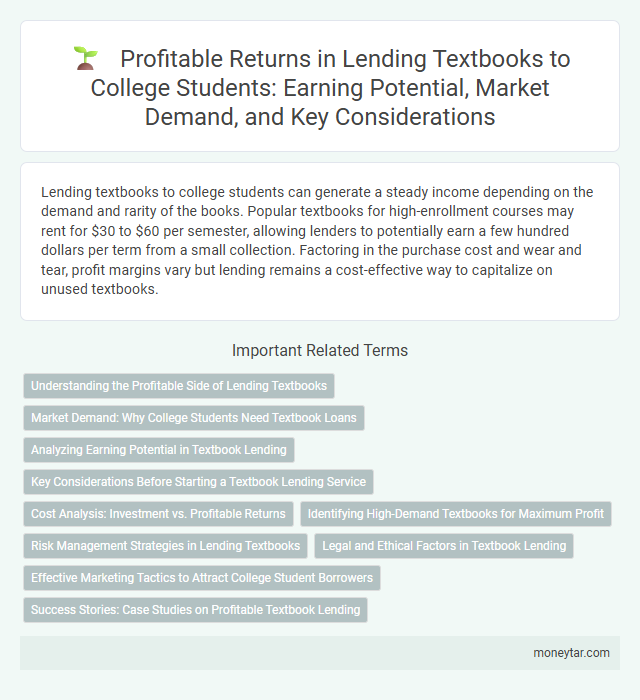 Profitable Returns in Lending Textbooks to College Students: Earning Potential, Market Demand, and Key Considerations

Lending textbooks to college students can generate a steady income depending on the demand and rarity of the books. Popular textbooks for high-enrollment courses may rent for \$30 to \$60 per semester, allowing lenders to potentially earn a few hundred dollars per term from a small collection. Factoring in the purchase cost and wear and tear, profit margins vary but lending remains a cost-effective way to capitalize on unused textbooks.

Important Related Terms

Understanding the Profitable Side of Lending Textbooks

Market Demand: Why College Students Need Textbook Loans

Analyzing Earning Potential in Textbook Lending

Key Considerations Before Starting a Textbook Lending Service

Cost Analysis: Investment vs. Profitable Returns

Identifying High-Demand Textbooks for Maximum Profit

Risk Management Strategies in Lending Textbooks

Legal and Ethical Factors in Textbook Lending

Effective Marketing Tactics to Attract College Student Borrowers

Success Stories: Case Studies on Profitable Textbook Lending

moneytar.com