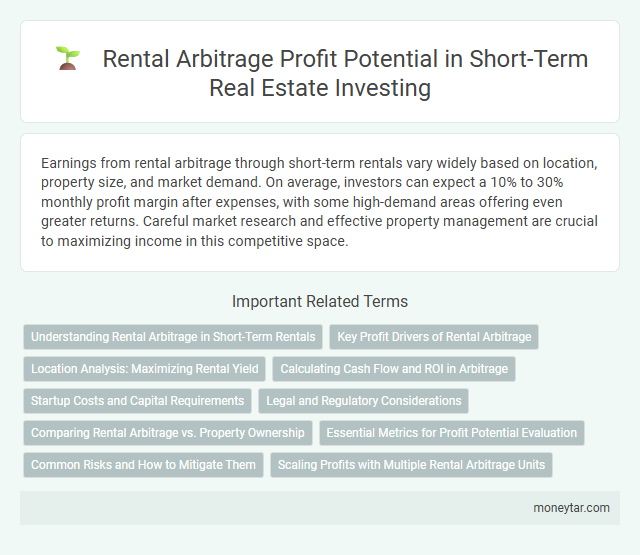 Rental Arbitrage Profit Potential in Short-Term Real Estate Investing

Earnings from rental arbitrage through short-term rentals vary widely based on location, property size, and market demand. On average, investors can expect a 10% to 30% monthly profit margin after expenses, with some high-demand areas offering even greater returns. Careful market research and effective property management are crucial to maximizing income in this competitive space.

Important Related Terms

Understanding Rental Arbitrage in Short-Term Rentals

Key Profit Drivers of Rental Arbitrage

Location Analysis: Maximizing Rental Yield

Calculating Cash Flow and ROI in Arbitrage

Startup Costs and Capital Requirements

Legal and Regulatory Considerations

Comparing Rental Arbitrage vs. Property Ownership

Essential Metrics for Profit Potential Evaluation

Common Risks and How to Mitigate Them

Scaling Profits with Multiple Rental Arbitrage Units

moneytar.com