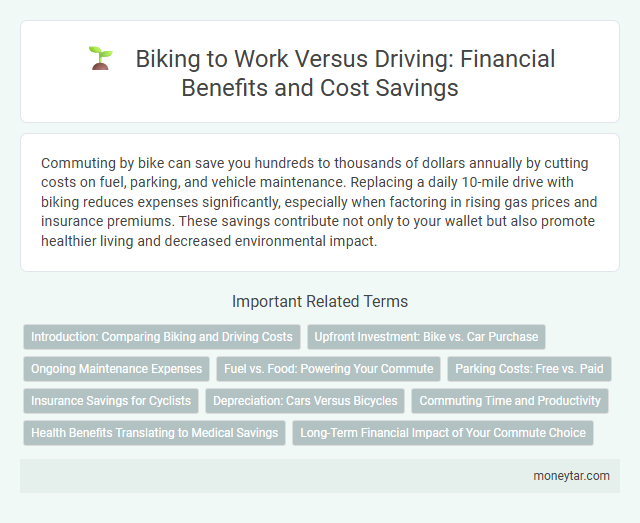 Biking to Work Versus Driving: Financial Benefits and Cost Savings

Commuting by bike can save you hundreds to thousands of dollars annually by cutting costs on fuel, parking, and vehicle maintenance. Replacing a daily 10-mile drive with biking reduces expenses significantly, especially when factoring in rising gas prices and insurance premiums. These savings contribute not only to your wallet but also promote healthier living and decreased environmental impact.

Important Related Terms

Introduction: Comparing Biking and Driving Costs

Upfront Investment: Bike vs. Car Purchase

Ongoing Maintenance Expenses

Fuel vs. Food: Powering Your Commute

Parking Costs: Free vs. Paid

Insurance Savings for Cyclists

Depreciation: Cars Versus Bicycles

Commuting Time and Productivity

Health Benefits Translating to Medical Savings

Long-Term Financial Impact of Your Commute Choice

moneytar.com