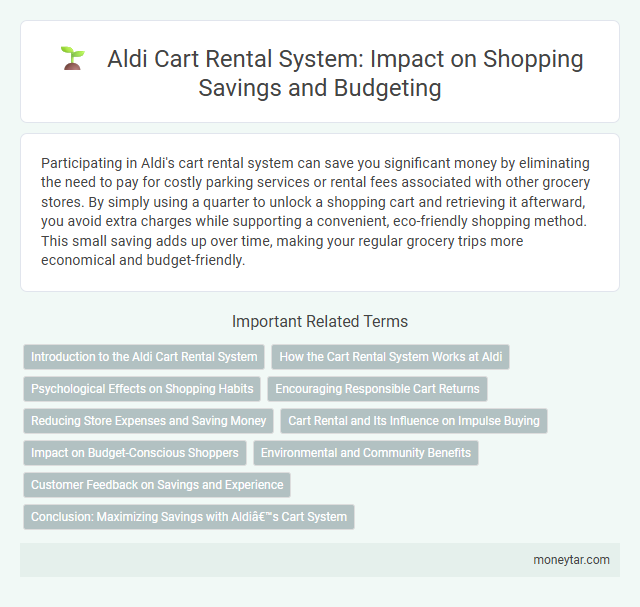 Aldi Cart Rental System: Impact on Shopping Savings and Budgeting

Participating in Aldi's cart rental system can save you significant money by eliminating the need to pay for costly parking services or rental fees associated with other grocery stores. By simply using a quarter to unlock a shopping cart and retrieving it afterward, you avoid extra charges while supporting a convenient, eco-friendly shopping method. This small saving adds up over time, making your regular grocery trips more economical and budget-friendly.

Important Related Terms

Introduction to the Aldi Cart Rental System

How the Cart Rental System Works at Aldi

Psychological Effects on Shopping Habits

Encouraging Responsible Cart Returns

Reducing Store Expenses and Saving Money

Cart Rental and Its Influence on Impulse Buying

Impact on Budget-Conscious Shoppers

Environmental and Community Benefits

Customer Feedback on Savings and Experience

Conclusion: Maximizing Savings with Aldiâ€™s Cart System

moneytar.com