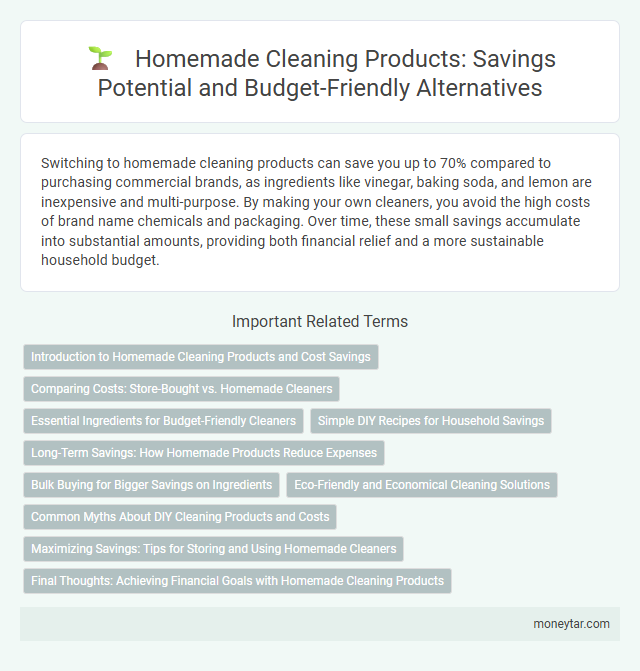 Homemade Cleaning Products: Savings Potential and Budget-Friendly Alternatives

Switching to homemade cleaning products can save you up to 70% compared to purchasing commercial brands, as ingredients like vinegar, baking soda, and lemon are inexpensive and multi-purpose. By making your own cleaners, you avoid the high costs of brand name chemicals and packaging. Over time, these small savings accumulate into substantial amounts, providing both financial relief and a more sustainable household budget.

Important Related Terms

Introduction to Homemade Cleaning Products and Cost Savings

Comparing Costs: Store-Bought vs. Homemade Cleaners

Essential Ingredients for Budget-Friendly Cleaners

Simple DIY Recipes for Household Savings

Long-Term Savings: How Homemade Products Reduce Expenses

Bulk Buying for Bigger Savings on Ingredients

Eco-Friendly and Economical Cleaning Solutions

Common Myths About DIY Cleaning Products and Costs

Maximizing Savings: Tips for Storing and Using Homemade Cleaners

Final Thoughts: Achieving Financial Goals with Homemade Cleaning Products

moneytar.com