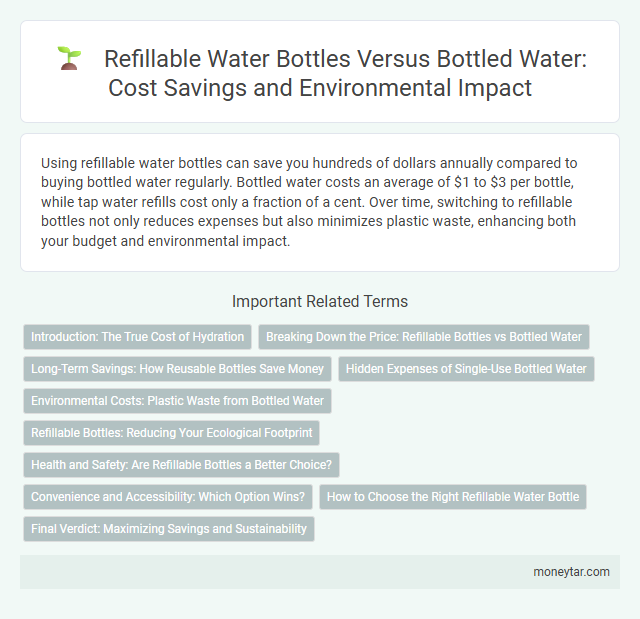 Refillable Water Bottles Versus Bottled Water: Cost Savings and Environmental Impact

Using refillable water bottles can save you hundreds of dollars annually compared to buying bottled water regularly. Bottled water costs an average of \$1 to \$3 per bottle, while tap water refills cost only a fraction of a cent. Over time, switching to refillable bottles not only reduces expenses but also minimizes plastic waste, enhancing both your budget and environmental impact.

Important Related Terms

Introduction: The True Cost of Hydration

Breaking Down the Price: Refillable Bottles vs Bottled Water

Long-Term Savings: How Reusable Bottles Save Money

Hidden Expenses of Single-Use Bottled Water

Environmental Costs: Plastic Waste from Bottled Water

Refillable Bottles: Reducing Your Ecological Footprint

Health and Safety: Are Refillable Bottles a Better Choice?

Convenience and Accessibility: Which Option Wins?

How to Choose the Right Refillable Water Bottle

Final Verdict: Maximizing Savings and Sustainability

moneytar.com