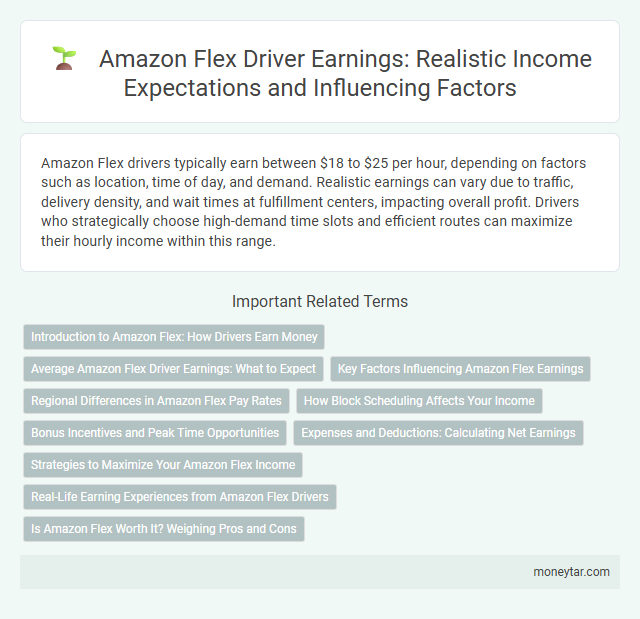 Amazon Flex Driver Earnings: Realistic Income Expectations and Influencing Factors

Amazon Flex drivers typically earn between \$18 to \$25 per hour, depending on factors such as location, time of day, and demand. Realistic earnings can vary due to traffic, delivery density, and wait times at fulfillment centers, impacting overall profit. Drivers who strategically choose high-demand time slots and efficient routes can maximize their hourly income within this range.

Important Related Terms

Introduction to Amazon Flex: How Drivers Earn Money

Average Amazon Flex Driver Earnings: What to Expect

Key Factors Influencing Amazon Flex Earnings

Regional Differences in Amazon Flex Pay Rates

How Block Scheduling Affects Your Income

Bonus Incentives and Peak Time Opportunities

Expenses and Deductions: Calculating Net Earnings

Strategies to Maximize Your Amazon Flex Income

Real-Life Earning Experiences from Amazon Flex Drivers

Is Amazon Flex Worth It? Weighing Pros and Cons

moneytar.com