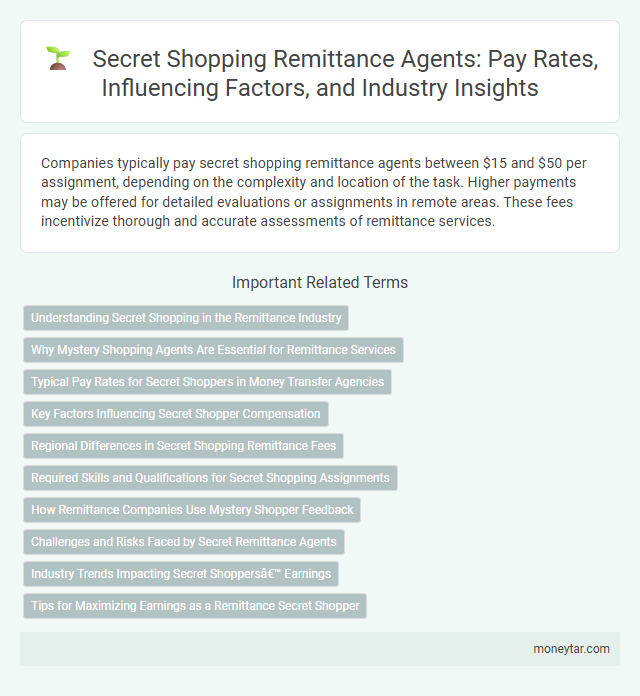 Secret Shopping Remittance Agents: Pay Rates, Influencing Factors, and Industry Insights

Companies typically pay secret shopping remittance agents between \$15 and \$50 per assignment, depending on the complexity and location of the task. Higher payments may be offered for detailed evaluations or assignments in remote areas. These fees incentivize thorough and accurate assessments of remittance services.

Important Related Terms

Understanding Secret Shopping in the Remittance Industry

Why Mystery Shopping Agents Are Essential for Remittance Services

Typical Pay Rates for Secret Shoppers in Money Transfer Agencies

Key Factors Influencing Secret Shopper Compensation

Regional Differences in Secret Shopping Remittance Fees

Required Skills and Qualifications for Secret Shopping Assignments

How Remittance Companies Use Mystery Shopper Feedback

Challenges and Risks Faced by Secret Remittance Agents

Industry Trends Impacting Secret Shoppersâ€™ Earnings

Tips for Maximizing Earnings as a Remittance Secret Shopper

moneytar.com