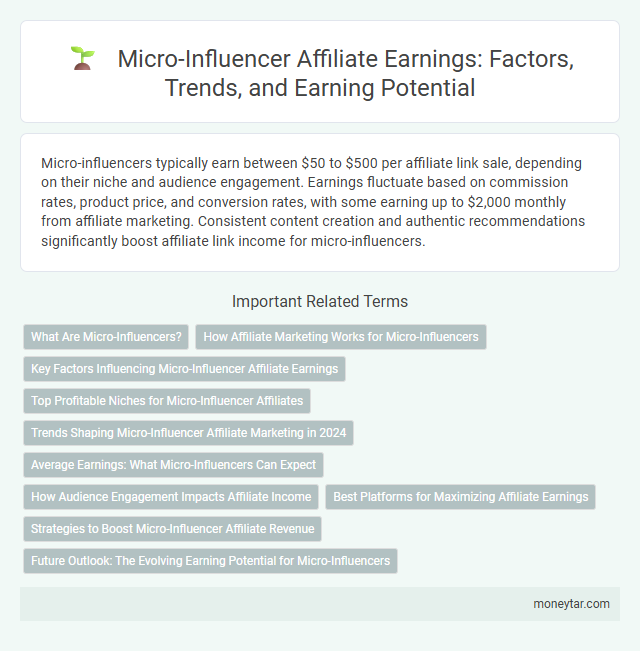 Micro-Influencer Affiliate Earnings: Factors, Trends, and Earning Potential

Micro-influencers typically earn between \$50 to \$500 per affiliate link sale, depending on their niche and audience engagement. Earnings fluctuate based on commission rates, product price, and conversion rates, with some earning up to \$2,000 monthly from affiliate marketing. Consistent content creation and authentic recommendations significantly boost affiliate link income for micro-influencers.

Important Related Terms

What Are Micro-Influencers?

How Affiliate Marketing Works for Micro-Influencers

Key Factors Influencing Micro-Influencer Affiliate Earnings

Top Profitable Niches for Micro-Influencer Affiliates

Trends Shaping Micro-Influencer Affiliate Marketing in 2024

Average Earnings: What Micro-Influencers Can Expect

How Audience Engagement Impacts Affiliate Income

Best Platforms for Maximizing Affiliate Earnings

Strategies to Boost Micro-Influencer Affiliate Revenue

Future Outlook: The Evolving Earning Potential for Micro-Influencers

moneytar.com