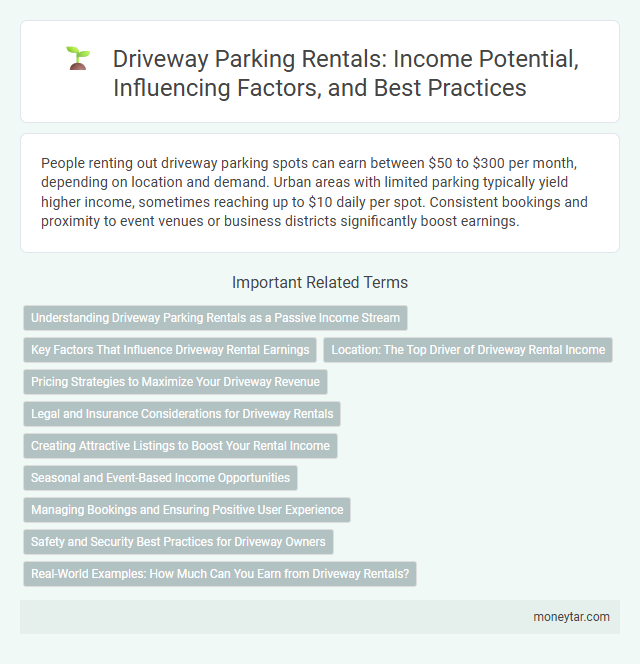 Driveway Parking Rentals: Income Potential, Influencing Factors, and Best Practices

People renting out driveway parking spots can earn between \$50 to \$300 per month, depending on location and demand. Urban areas with limited parking typically yield higher income, sometimes reaching up to \$10 daily per spot. Consistent bookings and proximity to event venues or business districts significantly boost earnings.

Important Related Terms

Understanding Driveway Parking Rentals as a Passive Income Stream

Key Factors That Influence Driveway Rental Earnings

Location: The Top Driver of Driveway Rental Income

Pricing Strategies to Maximize Your Driveway Revenue

Legal and Insurance Considerations for Driveway Rentals

Creating Attractive Listings to Boost Your Rental Income

Seasonal and Event-Based Income Opportunities

Managing Bookings and Ensuring Positive User Experience

Safety and Security Best Practices for Driveway Owners

Real-World Examples: How Much Can You Earn from Driveway Rentals?

moneytar.com