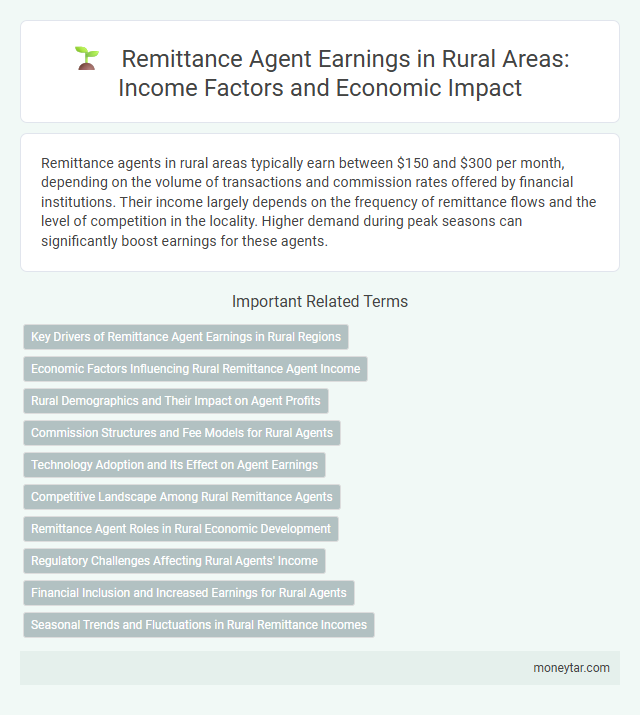 Remittance Agent Earnings in Rural Areas: Income Factors and Economic Impact

Remittance agents in rural areas typically earn between \$150 and \$300 per month, depending on the volume of transactions and commission rates offered by financial institutions. Their income largely depends on the frequency of remittance flows and the level of competition in the locality. Higher demand during peak seasons can significantly boost earnings for these agents.

Important Related Terms

Key Drivers of Remittance Agent Earnings in Rural Regions

Economic Factors Influencing Rural Remittance Agent Income

Rural Demographics and Their Impact on Agent Profits

Commission Structures and Fee Models for Rural Agents

Technology Adoption and Its Effect on Agent Earnings

Competitive Landscape Among Rural Remittance Agents

Remittance Agent Roles in Rural Economic Development

Regulatory Challenges Affecting Rural Agents' Income

Financial Inclusion and Increased Earnings for Rural Agents

Seasonal Trends and Fluctuations in Rural Remittance Incomes

moneytar.com