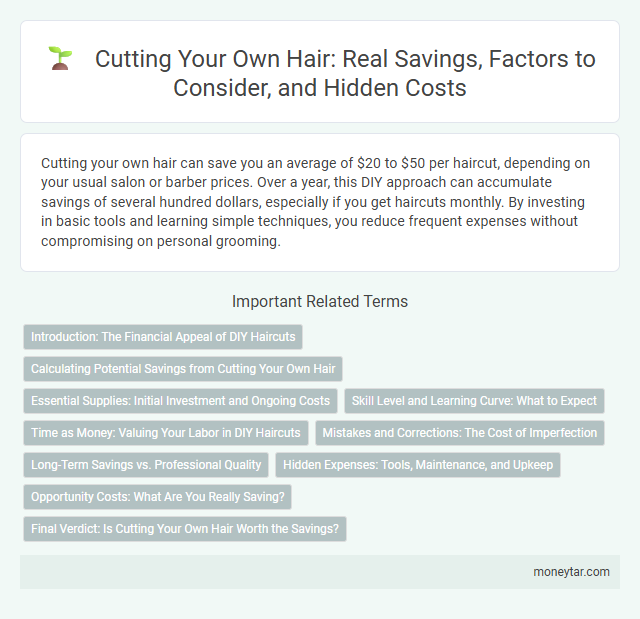 Cutting Your Own Hair: Real Savings, Factors to Consider, and Hidden Costs

Cutting your own hair can save you an average of \$20 to \$50 per haircut, depending on your usual salon or barber prices. Over a year, this DIY approach can accumulate savings of several hundred dollars, especially if you get haircuts monthly. By investing in basic tools and learning simple techniques, you reduce frequent expenses without compromising on personal grooming.

Important Related Terms

Introduction: The Financial Appeal of DIY Haircuts

Calculating Potential Savings from Cutting Your Own Hair

Essential Supplies: Initial Investment and Ongoing Costs

Skill Level and Learning Curve: What to Expect

Time as Money: Valuing Your Labor in DIY Haircuts

Mistakes and Corrections: The Cost of Imperfection

Long-Term Savings vs. Professional Quality

Hidden Expenses: Tools, Maintenance, and Upkeep

Opportunity Costs: What Are You Really Saving?

Final Verdict: Is Cutting Your Own Hair Worth the Savings?

moneytar.com