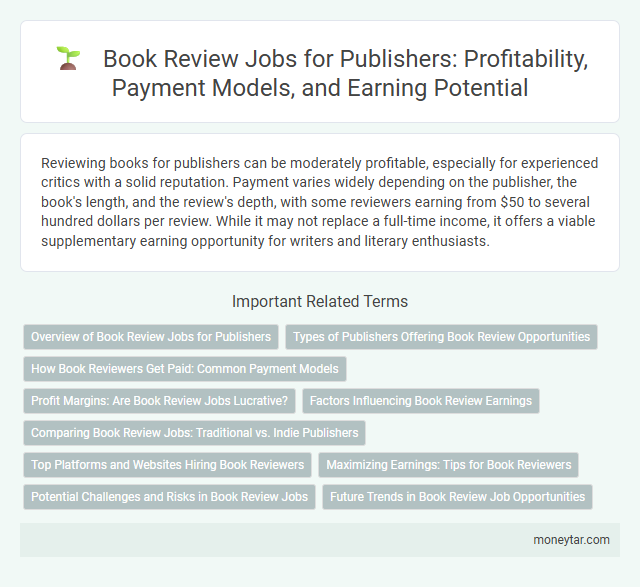 Book Review Jobs for Publishers: Profitability, Payment Models, and Earning Potential

Reviewing books for publishers can be moderately profitable, especially for experienced critics with a solid reputation. Payment varies widely depending on the publisher, the book's length, and the review's depth, with some reviewers earning from \$50 to several hundred dollars per review. While it may not replace a full-time income, it offers a viable supplementary earning opportunity for writers and literary enthusiasts.

Important Related Terms

Overview of Book Review Jobs for Publishers

Types of Publishers Offering Book Review Opportunities

How Book Reviewers Get Paid: Common Payment Models

Profit Margins: Are Book Review Jobs Lucrative?

Factors Influencing Book Review Earnings

Comparing Book Review Jobs: Traditional vs. Indie Publishers

Top Platforms and Websites Hiring Book Reviewers

Maximizing Earnings: Tips for Book Reviewers

Potential Challenges and Risks in Book Review Jobs

Future Trends in Book Review Job Opportunities

moneytar.com