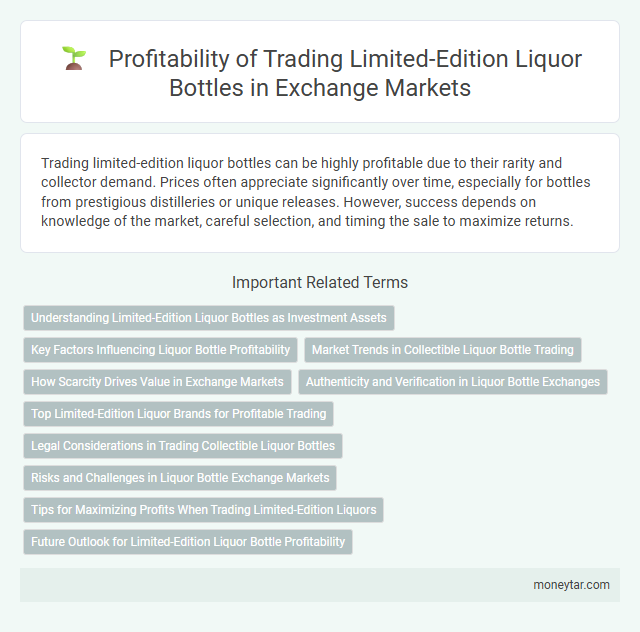 Profitability of Trading Limited-Edition Liquor Bottles in Exchange Markets

Trading limited-edition liquor bottles can be highly profitable due to their rarity and collector demand. Prices often appreciate significantly over time, especially for bottles from prestigious distilleries or unique releases. However, success depends on knowledge of the market, careful selection, and timing the sale to maximize returns.

Important Related Terms

Understanding Limited-Edition Liquor Bottles as Investment Assets

Key Factors Influencing Liquor Bottle Profitability

Market Trends in Collectible Liquor Bottle Trading

How Scarcity Drives Value in Exchange Markets

Authenticity and Verification in Liquor Bottle Exchanges

Top Limited-Edition Liquor Brands for Profitable Trading

Legal Considerations in Trading Collectible Liquor Bottles

Risks and Challenges in Liquor Bottle Exchange Markets

Tips for Maximizing Profits When Trading Limited-Edition Liquors

Future Outlook for Limited-Edition Liquor Bottle Profitability

moneytar.com