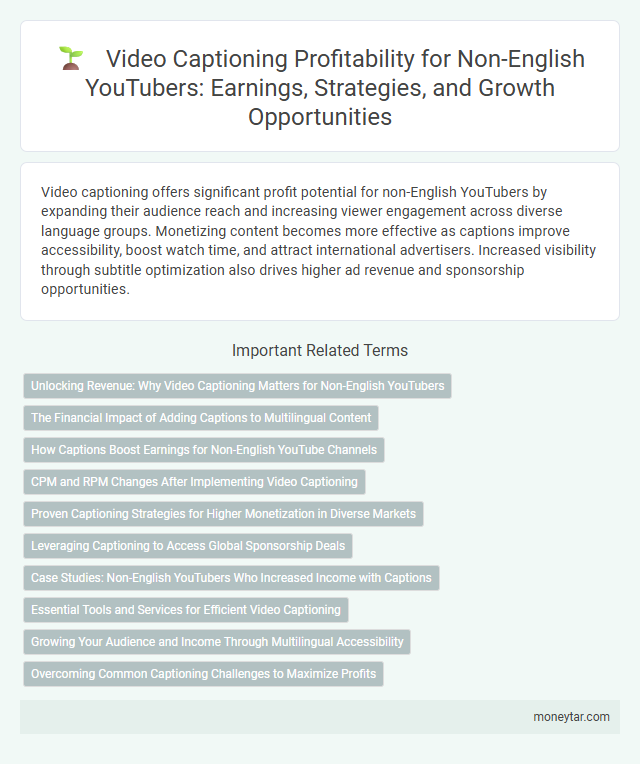 Video Captioning Profitability for Non-English YouTubers: Earnings, Strategies, and Growth Opportunities

Video captioning offers significant profit potential for non-English YouTubers by expanding their audience reach and increasing viewer engagement across diverse language groups. Monetizing content becomes more effective as captions improve accessibility, boost watch time, and attract international advertisers. Increased visibility through subtitle optimization also drives higher ad revenue and sponsorship opportunities.

Important Related Terms

Unlocking Revenue: Why Video Captioning Matters for Non-English YouTubers

The Financial Impact of Adding Captions to Multilingual Content

How Captions Boost Earnings for Non-English YouTube Channels

CPM and RPM Changes After Implementing Video Captioning

Proven Captioning Strategies for Higher Monetization in Diverse Markets

Leveraging Captioning to Access Global Sponsorship Deals

Case Studies: Non-English YouTubers Who Increased Income with Captions

Essential Tools and Services for Efficient Video Captioning

Growing Your Audience and Income Through Multilingual Accessibility

Overcoming Common Captioning Challenges to Maximize Profits

moneytar.com