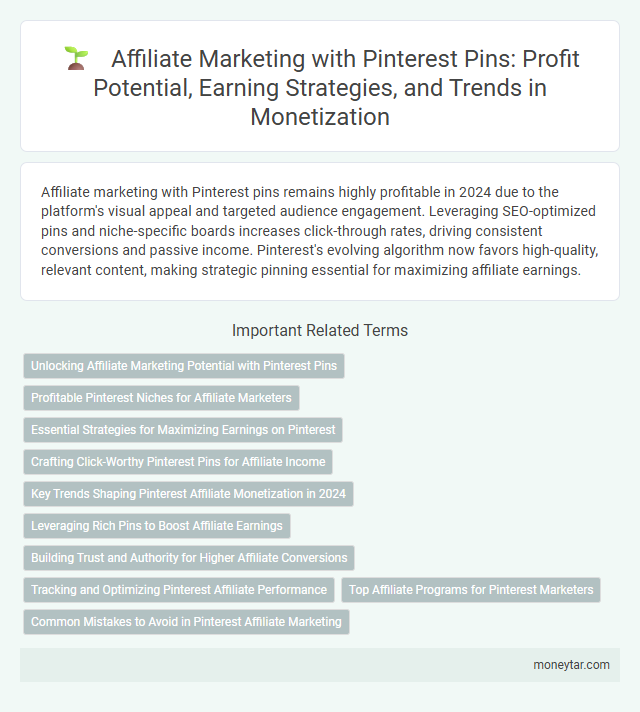 Affiliate Marketing with Pinterest Pins: Profit Potential, Earning Strategies, and Trends in Monetization

Affiliate marketing with Pinterest pins remains highly profitable in 2024 due to the platform's visual appeal and targeted audience engagement. Leveraging SEO-optimized pins and niche-specific boards increases click-through rates, driving consistent conversions and passive income. Pinterest's evolving algorithm now favors high-quality, relevant content, making strategic pinning essential for maximizing affiliate earnings.

Important Related Terms

Unlocking Affiliate Marketing Potential with Pinterest Pins

Profitable Pinterest Niches for Affiliate Marketers

Essential Strategies for Maximizing Earnings on Pinterest

Crafting Click-Worthy Pinterest Pins for Affiliate Income

Key Trends Shaping Pinterest Affiliate Monetization in 2024

Leveraging Rich Pins to Boost Affiliate Earnings

Building Trust and Authority for Higher Affiliate Conversions

Tracking and Optimizing Pinterest Affiliate Performance

Top Affiliate Programs for Pinterest Marketers

Common Mistakes to Avoid in Pinterest Affiliate Marketing

moneytar.com