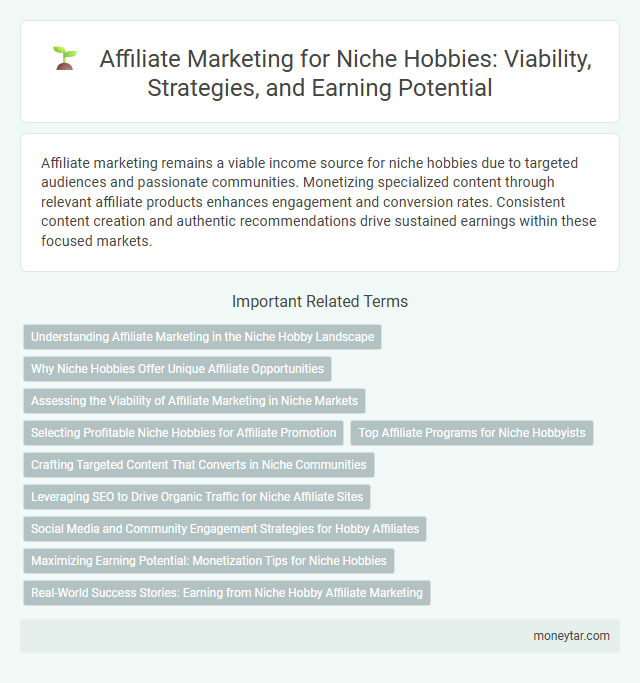 Affiliate Marketing for Niche Hobbies: Viability, Strategies, and Earning Potential

Affiliate marketing remains a viable income source for niche hobbies due to targeted audiences and passionate communities. Monetizing specialized content through relevant affiliate products enhances engagement and conversion rates. Consistent content creation and authentic recommendations drive sustained earnings within these focused markets.

Important Related Terms

Understanding Affiliate Marketing in the Niche Hobby Landscape

Why Niche Hobbies Offer Unique Affiliate Opportunities

Assessing the Viability of Affiliate Marketing in Niche Markets

Selecting Profitable Niche Hobbies for Affiliate Promotion

Top Affiliate Programs for Niche Hobbyists

Crafting Targeted Content That Converts in Niche Communities

Leveraging SEO to Drive Organic Traffic for Niche Affiliate Sites

Social Media and Community Engagement Strategies for Hobby Affiliates

Maximizing Earning Potential: Monetization Tips for Niche Hobbies

Real-World Success Stories: Earning from Niche Hobby Affiliate Marketing

moneytar.com