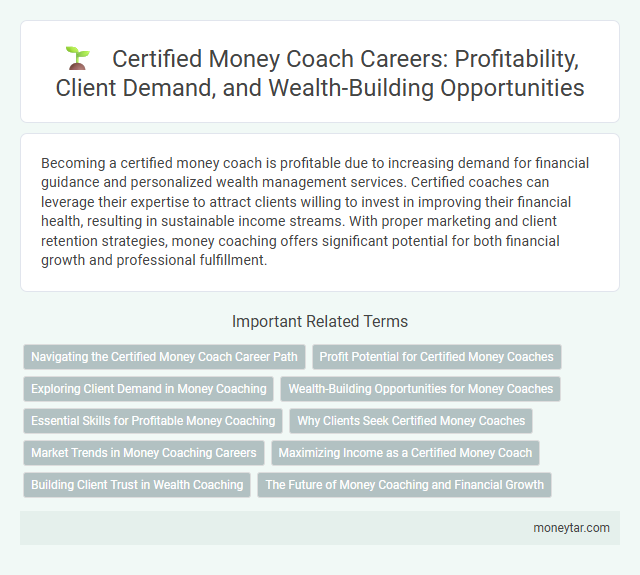 Certified Money Coach Careers: Profitability, Client Demand, and Wealth-Building Opportunities

Becoming a certified money coach is profitable due to increasing demand for financial guidance and personalized wealth management services. Certified coaches can leverage their expertise to attract clients willing to invest in improving their financial health, resulting in sustainable income streams. With proper marketing and client retention strategies, money coaching offers significant potential for both financial growth and professional fulfillment.

Important Related Terms

Navigating the Certified Money Coach Career Path

Profit Potential for Certified Money Coaches

Exploring Client Demand in Money Coaching

Wealth-Building Opportunities for Money Coaches

Essential Skills for Profitable Money Coaching

Why Clients Seek Certified Money Coaches

Market Trends in Money Coaching Careers

Maximizing Income as a Certified Money Coach

Building Client Trust in Wealth Coaching

The Future of Money Coaching and Financial Growth

moneytar.com