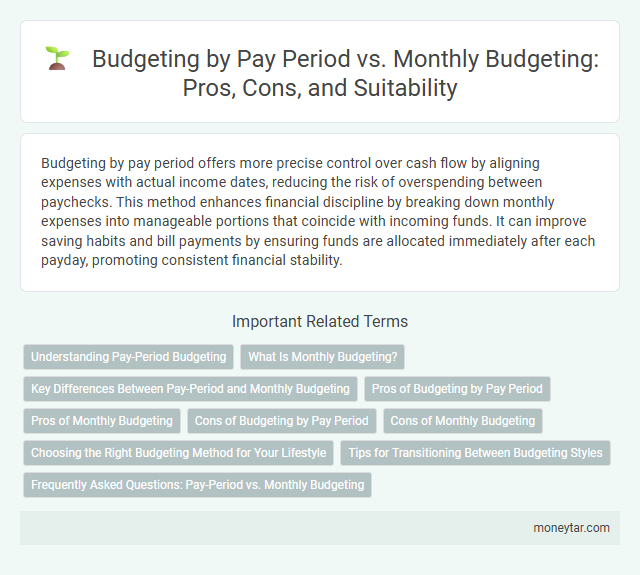 Budgeting by Pay Period vs. Monthly Budgeting: Pros, Cons, and Suitability

Budgeting by pay period offers more precise control over cash flow by aligning expenses with actual income dates, reducing the risk of overspending between paychecks. This method enhances financial discipline by breaking down monthly expenses into manageable portions that coincide with incoming funds. It can improve saving habits and bill payments by ensuring funds are allocated immediately after each payday, promoting consistent financial stability.

Important Related Terms

Understanding Pay-Period Budgeting
What Is Monthly Budgeting?
Key Differences Between Pay-Period and Monthly Budgeting
Pros of Budgeting by Pay Period
Pros of Monthly Budgeting
Cons of Budgeting by Pay Period
Cons of Monthly Budgeting
Choosing the Right Budgeting Method for Your Lifestyle
Tips for Transitioning Between Budgeting Styles
Frequently Asked Questions: Pay-Period vs. Monthly Budgeting

moneytar.com