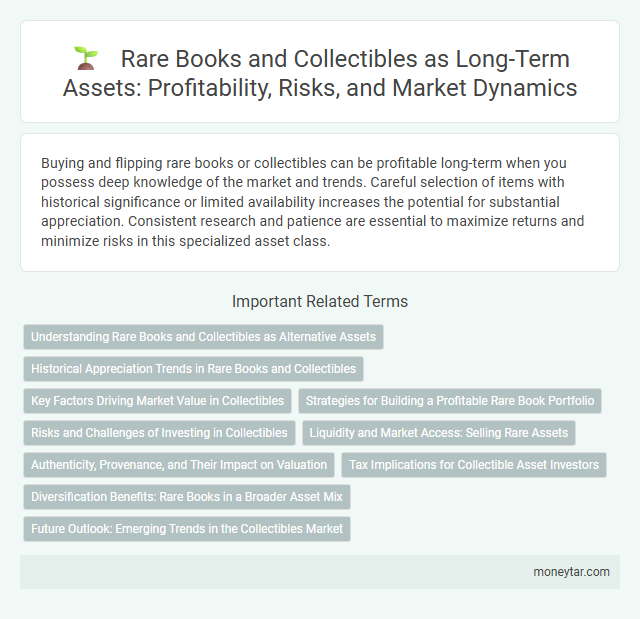 Rare Books and Collectibles as Long-Term Assets: Profitability, Risks, and Market Dynamics

Buying and flipping rare books or collectibles can be profitable long-term when you possess deep knowledge of the market and trends. Careful selection of items with historical significance or limited availability increases the potential for substantial appreciation. Consistent research and patience are essential to maximize returns and minimize risks in this specialized asset class.

Important Related Terms

Understanding Rare Books and Collectibles as Alternative Assets

Historical Appreciation Trends in Rare Books and Collectibles

Key Factors Driving Market Value in Collectibles

Strategies for Building a Profitable Rare Book Portfolio

Risks and Challenges of Investing in Collectibles

Liquidity and Market Access: Selling Rare Assets

Authenticity, Provenance, and Their Impact on Valuation

Tax Implications for Collectible Asset Investors

Diversification Benefits: Rare Books in a Broader Asset Mix

Future Outlook: Emerging Trends in the Collectibles Market

moneytar.com