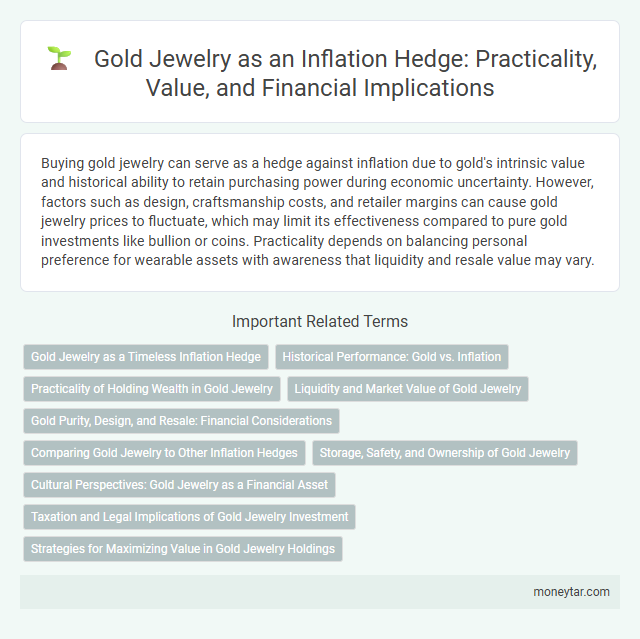 Gold Jewelry as an Inflation Hedge: Practicality, Value, and Financial Implications

Buying gold jewelry can serve as a hedge against inflation due to gold's intrinsic value and historical ability to retain purchasing power during economic uncertainty. However, factors such as design, craftsmanship costs, and retailer margins can cause gold jewelry prices to fluctuate, which may limit its effectiveness compared to pure gold investments like bullion or coins. Practicality depends on balancing personal preference for wearable assets with awareness that liquidity and resale value may vary.

Important Related Terms

Gold Jewelry as a Timeless Inflation Hedge

Historical Performance: Gold vs. Inflation

Practicality of Holding Wealth in Gold Jewelry

Liquidity and Market Value of Gold Jewelry

Gold Purity, Design, and Resale: Financial Considerations

Comparing Gold Jewelry to Other Inflation Hedges

Storage, Safety, and Ownership of Gold Jewelry

Cultural Perspectives: Gold Jewelry as a Financial Asset

Taxation and Legal Implications of Gold Jewelry Investment

Strategies for Maximizing Value in Gold Jewelry Holdings

moneytar.com