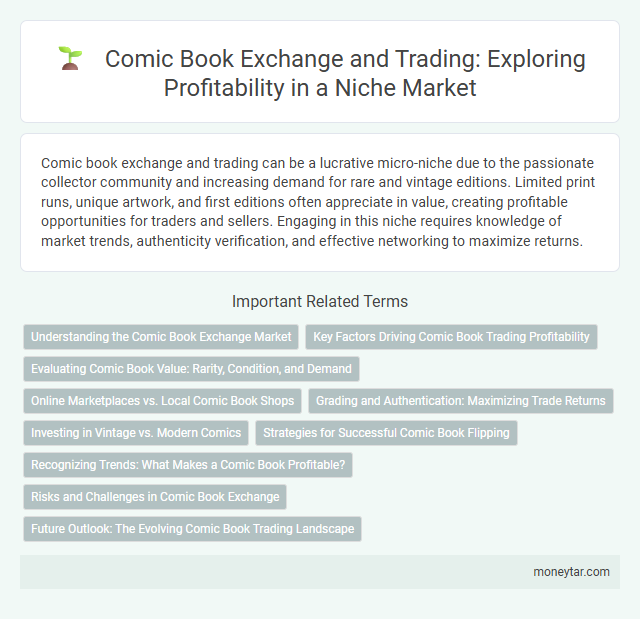 Comic Book Exchange and Trading: Exploring Profitability in a Niche Market

Comic book exchange and trading can be a lucrative micro-niche due to the passionate collector community and increasing demand for rare and vintage editions. Limited print runs, unique artwork, and first editions often appreciate in value, creating profitable opportunities for traders and sellers. Engaging in this niche requires knowledge of market trends, authenticity verification, and effective networking to maximize returns.

Important Related Terms

Understanding the Comic Book Exchange Market

Key Factors Driving Comic Book Trading Profitability

Evaluating Comic Book Value: Rarity, Condition, and Demand

Online Marketplaces vs. Local Comic Book Shops

Grading and Authentication: Maximizing Trade Returns

Investing in Vintage vs. Modern Comics

Strategies for Successful Comic Book Flipping

Recognizing Trends: What Makes a Comic Book Profitable?

Risks and Challenges in Comic Book Exchange

Future Outlook: The Evolving Comic Book Trading Landscape

moneytar.com