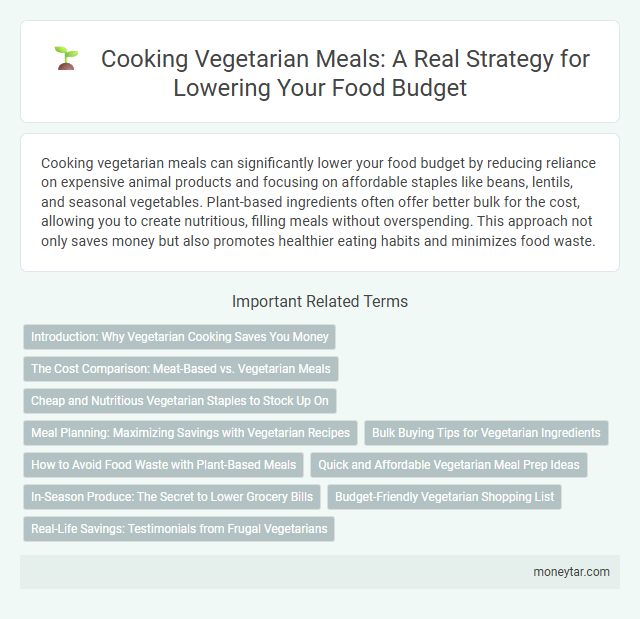 Cooking Vegetarian Meals: A Real Strategy for Lowering Your Food Budget

Cooking vegetarian meals can significantly lower your food budget by reducing reliance on expensive animal products and focusing on affordable staples like beans, lentils, and seasonal vegetables. Plant-based ingredients often offer better bulk for the cost, allowing you to create nutritious, filling meals without overspending. This approach not only saves money but also promotes healthier eating habits and minimizes food waste.

Important Related Terms

Introduction: Why Vegetarian Cooking Saves You Money

The Cost Comparison: Meat-Based vs. Vegetarian Meals

Cheap and Nutritious Vegetarian Staples to Stock Up On

Meal Planning: Maximizing Savings with Vegetarian Recipes

Bulk Buying Tips for Vegetarian Ingredients

How to Avoid Food Waste with Plant-Based Meals

Quick and Affordable Vegetarian Meal Prep Ideas

In-Season Produce: The Secret to Lower Grocery Bills

Budget-Friendly Vegetarian Shopping List

Real-Life Savings: Testimonials from Frugal Vegetarians

moneytar.com