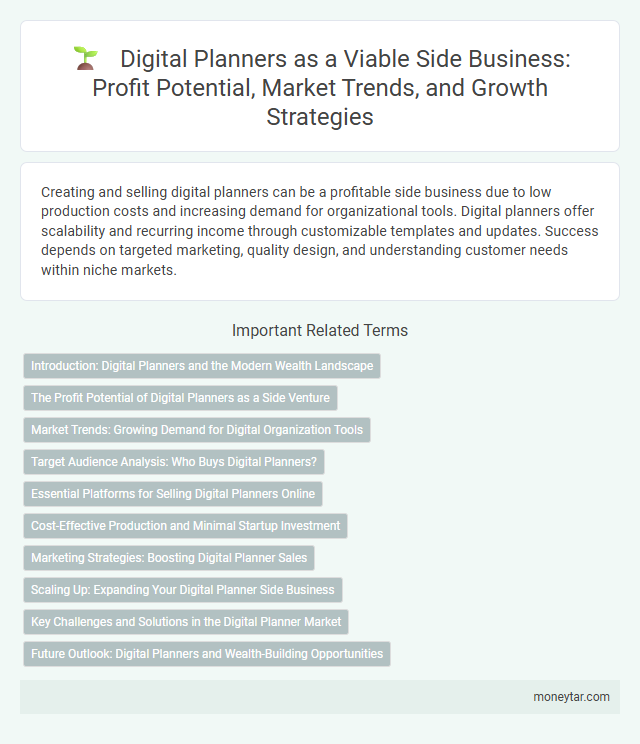 Digital Planners as a Viable Side Business: Profit Potential, Market Trends, and Growth Strategies

Creating and selling digital planners can be a profitable side business due to low production costs and increasing demand for organizational tools. Digital planners offer scalability and recurring income through customizable templates and updates. Success depends on targeted marketing, quality design, and understanding customer needs within niche markets.

Important Related Terms

Introduction: Digital Planners and the Modern Wealth Landscape

The Profit Potential of Digital Planners as a Side Venture

Market Trends: Growing Demand for Digital Organization Tools

Target Audience Analysis: Who Buys Digital Planners?

Essential Platforms for Selling Digital Planners Online

Cost-Effective Production and Minimal Startup Investment

Marketing Strategies: Boosting Digital Planner Sales

Scaling Up: Expanding Your Digital Planner Side Business

Key Challenges and Solutions in the Digital Planner Market

Future Outlook: Digital Planners and Wealth-Building Opportunities

moneytar.com