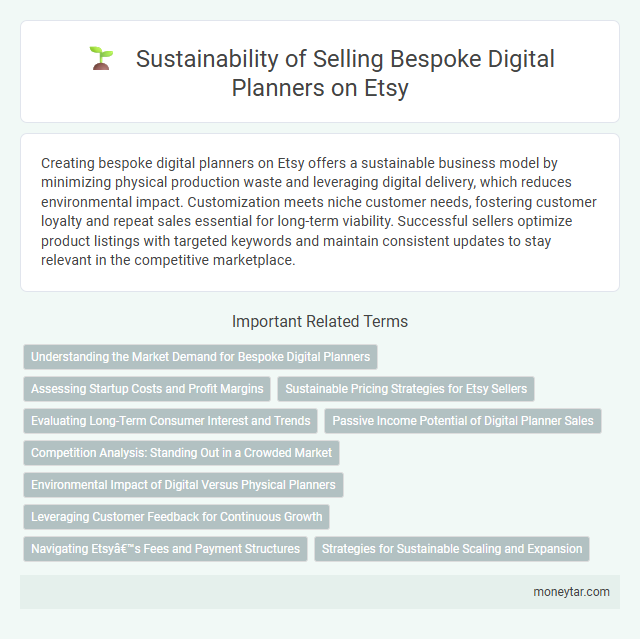 Sustainability of Selling Bespoke Digital Planners on Etsy

Creating bespoke digital planners on Etsy offers a sustainable business model by minimizing physical production waste and leveraging digital delivery, which reduces environmental impact. Customization meets niche customer needs, fostering customer loyalty and repeat sales essential for long-term viability. Successful sellers optimize product listings with targeted keywords and maintain consistent updates to stay relevant in the competitive marketplace.

Important Related Terms

Understanding the Market Demand for Bespoke Digital Planners

Assessing Startup Costs and Profit Margins

Sustainable Pricing Strategies for Etsy Sellers

Evaluating Long-Term Consumer Interest and Trends

Passive Income Potential of Digital Planner Sales

Competition Analysis: Standing Out in a Crowded Market

Environmental Impact of Digital Versus Physical Planners

Leveraging Customer Feedback for Continuous Growth

Navigating Etsyâ€™s Fees and Payment Structures

Strategies for Sustainable Scaling and Expansion

moneytar.com