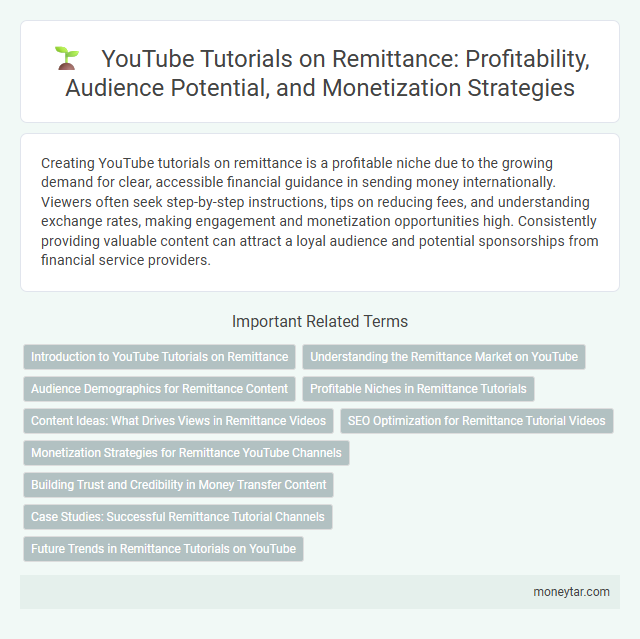 YouTube Tutorials on Remittance: Profitability, Audience Potential, and Monetization Strategies

Creating YouTube tutorials on remittance is a profitable niche due to the growing demand for clear, accessible financial guidance in sending money internationally. Viewers often seek step-by-step instructions, tips on reducing fees, and understanding exchange rates, making engagement and monetization opportunities high. Consistently providing valuable content can attract a loyal audience and potential sponsorships from financial service providers.

Important Related Terms

Introduction to YouTube Tutorials on Remittance

Understanding the Remittance Market on YouTube

Audience Demographics for Remittance Content

Profitable Niches in Remittance Tutorials

Content Ideas: What Drives Views in Remittance Videos

SEO Optimization for Remittance Tutorial Videos

Monetization Strategies for Remittance YouTube Channels

Building Trust and Credibility in Money Transfer Content

Case Studies: Successful Remittance Tutorial Channels

Future Trends in Remittance Tutorials on YouTube

moneytar.com