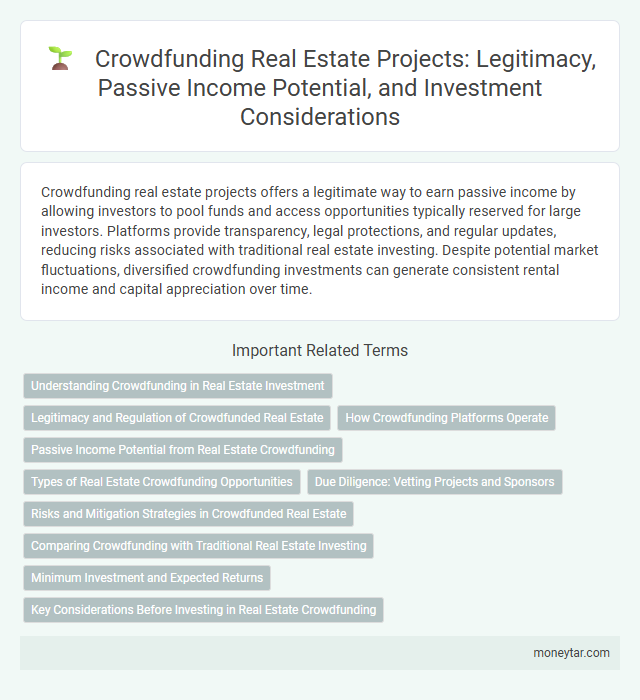 Crowdfunding Real Estate Projects: Legitimacy, Passive Income Potential, and Investment Considerations

Crowdfunding real estate projects offers a legitimate way to earn passive income by allowing investors to pool funds and access opportunities typically reserved for large investors. Platforms provide transparency, legal protections, and regular updates, reducing risks associated with traditional real estate investing. Despite potential market fluctuations, diversified crowdfunding investments can generate consistent rental income and capital appreciation over time.

Important Related Terms

Understanding Crowdfunding in Real Estate Investment

Legitimacy and Regulation of Crowdfunded Real Estate

How Crowdfunding Platforms Operate

Passive Income Potential from Real Estate Crowdfunding

Types of Real Estate Crowdfunding Opportunities

Due Diligence: Vetting Projects and Sponsors

Risks and Mitigation Strategies in Crowdfunded Real Estate

Comparing Crowdfunding with Traditional Real Estate Investing

Minimum Investment and Expected Returns

Key Considerations Before Investing in Real Estate Crowdfunding

moneytar.com