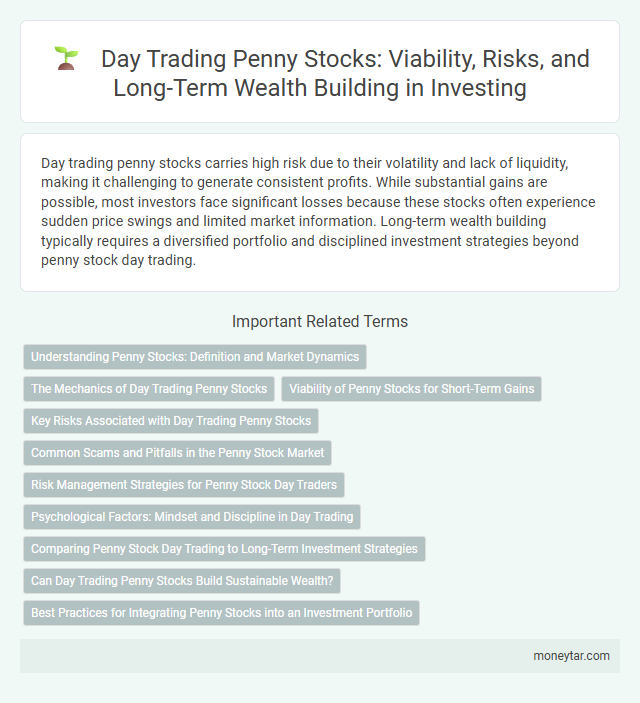 Day Trading Penny Stocks: Viability, Risks, and Long-Term Wealth Building in Investing

Day trading penny stocks carries high risk due to their volatility and lack of liquidity, making it challenging to generate consistent profits. While substantial gains are possible, most investors face significant losses because these stocks often experience sudden price swings and limited market information. Long-term wealth building typically requires a diversified portfolio and disciplined investment strategies beyond penny stock day trading.

Important Related Terms

Understanding Penny Stocks: Definition and Market Dynamics

The Mechanics of Day Trading Penny Stocks

Viability of Penny Stocks for Short-Term Gains

Key Risks Associated with Day Trading Penny Stocks

Common Scams and Pitfalls in the Penny Stock Market

Risk Management Strategies for Penny Stock Day Traders

Psychological Factors: Mindset and Discipline in Day Trading

Comparing Penny Stock Day Trading to Long-Term Investment Strategies

Can Day Trading Penny Stocks Build Sustainable Wealth?

Best Practices for Integrating Penny Stocks into an Investment Portfolio

moneytar.com