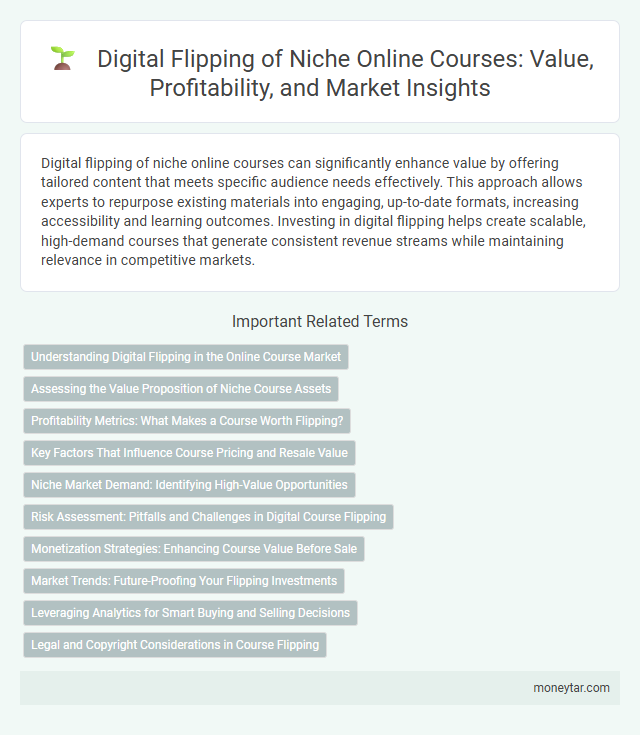 Digital Flipping of Niche Online Courses: Value, Profitability, and Market Insights

Digital flipping of niche online courses can significantly enhance value by offering tailored content that meets specific audience needs effectively. This approach allows experts to repurpose existing materials into engaging, up-to-date formats, increasing accessibility and learning outcomes. Investing in digital flipping helps create scalable, high-demand courses that generate consistent revenue streams while maintaining relevance in competitive markets.

Important Related Terms

Understanding Digital Flipping in the Online Course Market

Assessing the Value Proposition of Niche Course Assets

Profitability Metrics: What Makes a Course Worth Flipping?

Key Factors That Influence Course Pricing and Resale Value

Niche Market Demand: Identifying High-Value Opportunities

Risk Assessment: Pitfalls and Challenges in Digital Course Flipping

Monetization Strategies: Enhancing Course Value Before Sale

Market Trends: Future-Proofing Your Flipping Investments

Leveraging Analytics for Smart Buying and Selling Decisions

Legal and Copyright Considerations in Course Flipping

moneytar.com