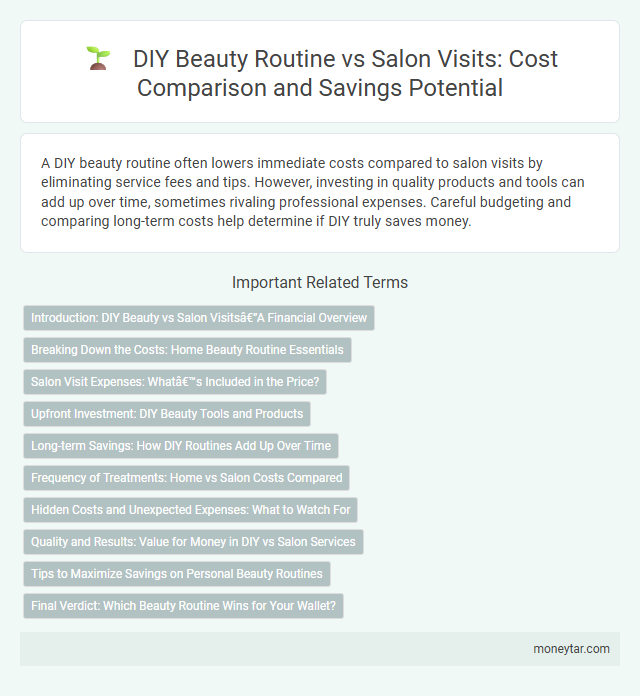 DIY Beauty Routine vs Salon Visits: Cost Comparison and Savings Potential

A DIY beauty routine often lowers immediate costs compared to salon visits by eliminating service fees and tips. However, investing in quality products and tools can add up over time, sometimes rivaling professional expenses. Careful budgeting and comparing long-term costs help determine if DIY truly saves money.

Important Related Terms

Introduction: DIY Beauty vs Salon Visitsâ€"A Financial Overview

Breaking Down the Costs: Home Beauty Routine Essentials

Salon Visit Expenses: Whatâ€™s Included in the Price?

Upfront Investment: DIY Beauty Tools and Products

Long-term Savings: How DIY Routines Add Up Over Time

Frequency of Treatments: Home vs Salon Costs Compared

Hidden Costs and Unexpected Expenses: What to Watch For

Quality and Results: Value for Money in DIY vs Salon Services

Tips to Maximize Savings on Personal Beauty Routines

Final Verdict: Which Beauty Routine Wins for Your Wallet?

moneytar.com