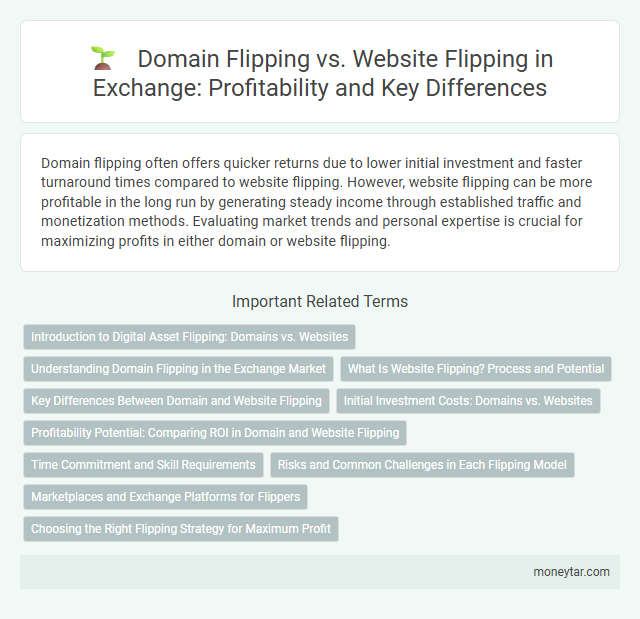 Domain Flipping vs. Website Flipping in Exchange: Profitability and Key Differences

Domain flipping often offers quicker returns due to lower initial investment and faster turnaround times compared to website flipping. However, website flipping can be more profitable in the long run by generating steady income through established traffic and monetization methods. Evaluating market trends and personal expertise is crucial for maximizing profits in either domain or website flipping.

Important Related Terms

Introduction to Digital Asset Flipping: Domains vs. Websites

Understanding Domain Flipping in the Exchange Market

What Is Website Flipping? Process and Potential

Key Differences Between Domain and Website Flipping

Initial Investment Costs: Domains vs. Websites

Profitability Potential: Comparing ROI in Domain and Website Flipping

Time Commitment and Skill Requirements

Risks and Common Challenges in Each Flipping Model

Marketplaces and Exchange Platforms for Flippers

Choosing the Right Flipping Strategy for Maximum Profit

moneytar.com