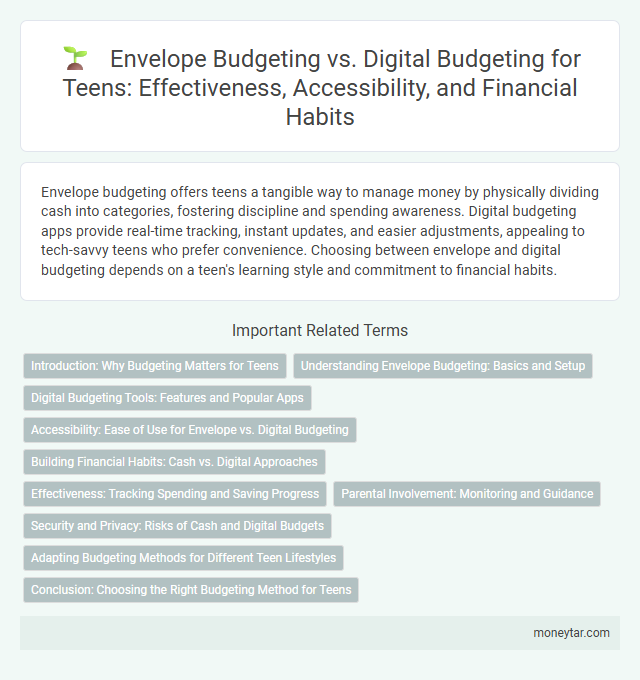 Envelope Budgeting vs. Digital Budgeting for Teens: Effectiveness, Accessibility, and Financial Habits

Envelope budgeting offers teens a tangible way to manage money by physically dividing cash into categories, fostering discipline and spending awareness. Digital budgeting apps provide real-time tracking, instant updates, and easier adjustments, appealing to tech-savvy teens who prefer convenience. Choosing between envelope and digital budgeting depends on a teen's learning style and commitment to financial habits.

Important Related Terms

Introduction: Why Budgeting Matters for Teens

Understanding Envelope Budgeting: Basics and Setup

Digital Budgeting Tools: Features and Popular Apps

Accessibility: Ease of Use for Envelope vs. Digital Budgeting

Building Financial Habits: Cash vs. Digital Approaches

Effectiveness: Tracking Spending and Saving Progress

Parental Involvement: Monitoring and Guidance

Security and Privacy: Risks of Cash and Digital Budgets

Adapting Budgeting Methods for Different Teen Lifestyles

Conclusion: Choosing the Right Budgeting Method for Teens

moneytar.com