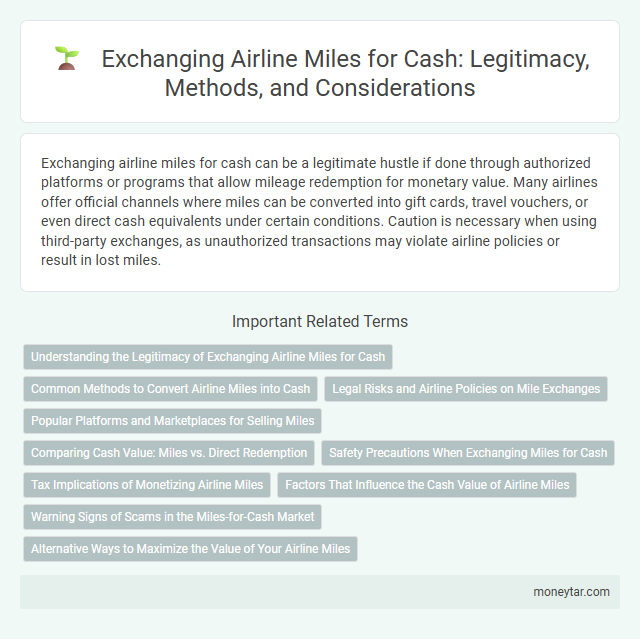 Exchanging Airline Miles for Cash: Legitimacy, Methods, and Considerations

Exchanging airline miles for cash can be a legitimate hustle if done through authorized platforms or programs that allow mileage redemption for monetary value. Many airlines offer official channels where miles can be converted into gift cards, travel vouchers, or even direct cash equivalents under certain conditions. Caution is necessary when using third-party exchanges, as unauthorized transactions may violate airline policies or result in lost miles.

Important Related Terms

Understanding the Legitimacy of Exchanging Airline Miles for Cash

Common Methods to Convert Airline Miles into Cash

Legal Risks and Airline Policies on Mile Exchanges

Popular Platforms and Marketplaces for Selling Miles

Comparing Cash Value: Miles vs. Direct Redemption

Safety Precautions When Exchanging Miles for Cash

Tax Implications of Monetizing Airline Miles

Factors That Influence the Cash Value of Airline Miles

Warning Signs of Scams in the Miles-for-Cash Market

Alternative Ways to Maximize the Value of Your Airline Miles

moneytar.com