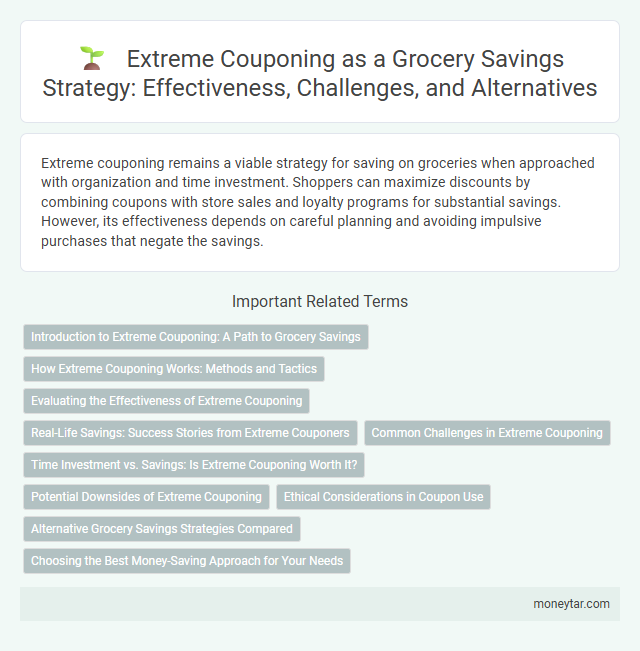 Extreme Couponing as a Grocery Savings Strategy: Effectiveness, Challenges, and Alternatives

Extreme couponing remains a viable strategy for saving on groceries when approached with organization and time investment. Shoppers can maximize discounts by combining coupons with store sales and loyalty programs for substantial savings. However, its effectiveness depends on careful planning and avoiding impulsive purchases that negate the savings.

Important Related Terms

Introduction to Extreme Couponing: A Path to Grocery Savings

How Extreme Couponing Works: Methods and Tactics

Evaluating the Effectiveness of Extreme Couponing

Real-Life Savings: Success Stories from Extreme Couponers

Common Challenges in Extreme Couponing

Time Investment vs. Savings: Is Extreme Couponing Worth It?

Potential Downsides of Extreme Couponing

Ethical Considerations in Coupon Use

Alternative Grocery Savings Strategies Compared

Choosing the Best Money-Saving Approach for Your Needs

moneytar.com