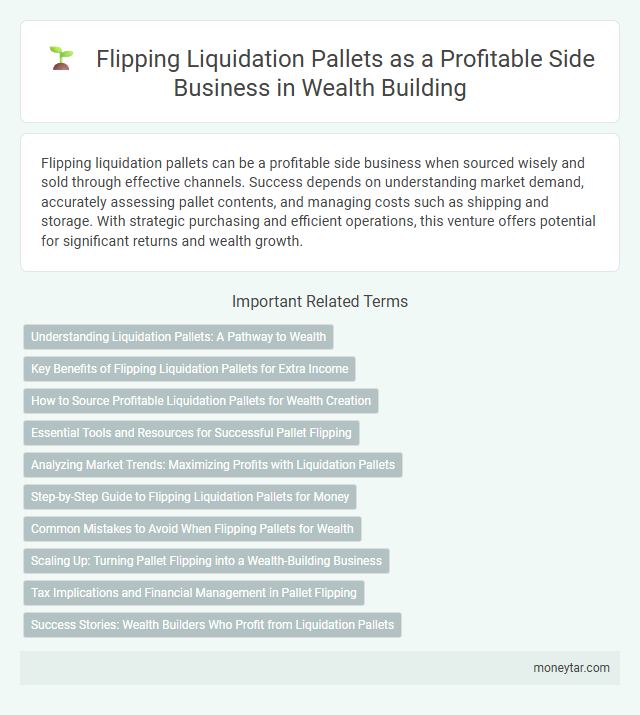 Flipping Liquidation Pallets as a Profitable Side Business in Wealth Building

Flipping liquidation pallets can be a profitable side business when sourced wisely and sold through effective channels. Success depends on understanding market demand, accurately assessing pallet contents, and managing costs such as shipping and storage. With strategic purchasing and efficient operations, this venture offers potential for significant returns and wealth growth.

Important Related Terms

Understanding Liquidation Pallets: A Pathway to Wealth

Key Benefits of Flipping Liquidation Pallets for Extra Income

How to Source Profitable Liquidation Pallets for Wealth Creation

Essential Tools and Resources for Successful Pallet Flipping

Analyzing Market Trends: Maximizing Profits with Liquidation Pallets

Step-by-Step Guide to Flipping Liquidation Pallets for Money

Common Mistakes to Avoid When Flipping Pallets for Wealth

Scaling Up: Turning Pallet Flipping into a Wealth-Building Business

Tax Implications and Financial Management in Pallet Flipping

Success Stories: Wealth Builders Who Profit from Liquidation Pallets

moneytar.com